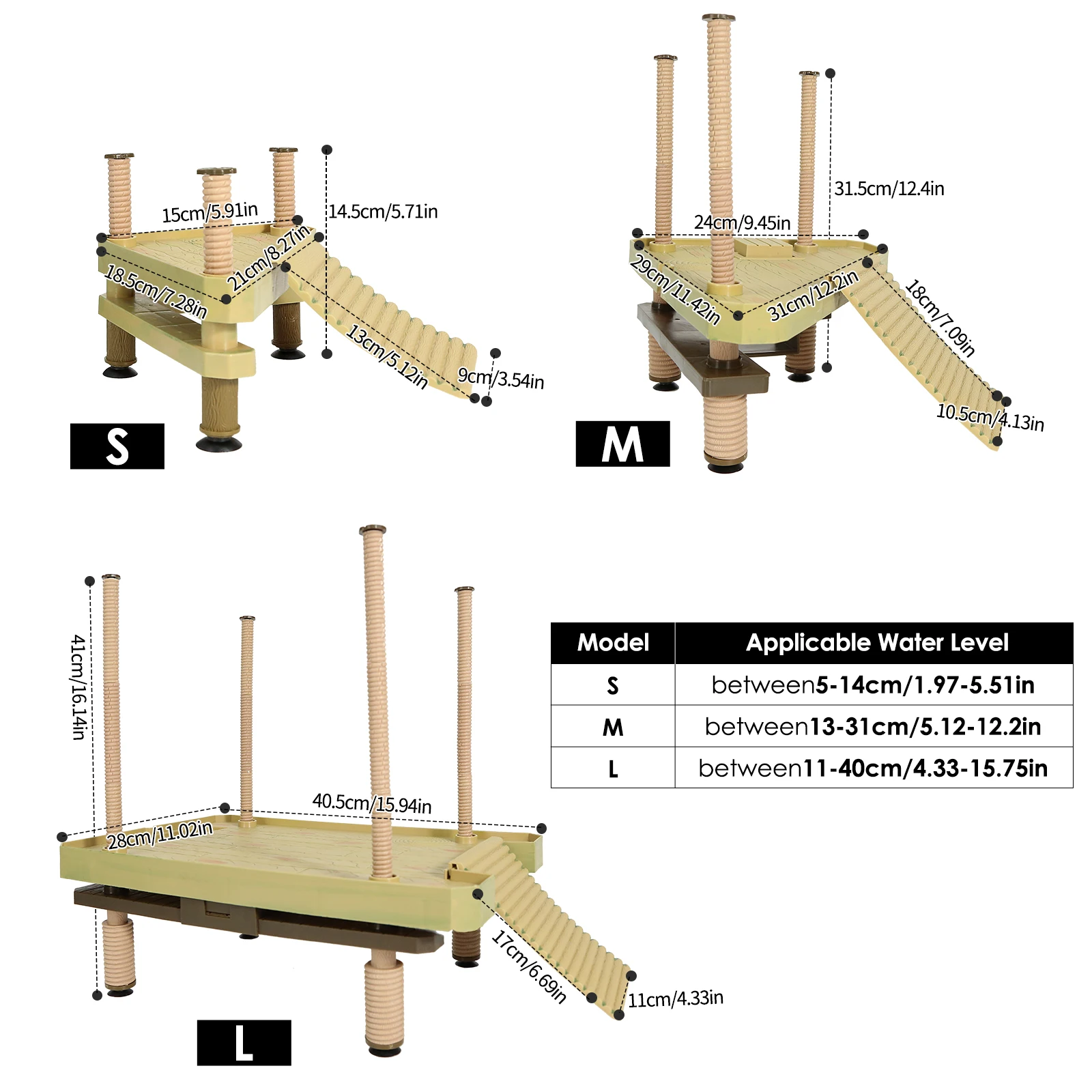 15cm/5.91in
14.5cm/5.71in
21cm/8.27in
18.5cm/7.28in
13cm/5.12in
9cm/3.54in
S

31.5cm/12.4in
24cm/9.45in
29cm/11.42in
31cm/12.2in
18cm/7.09in
10.5cm/4.13in
M

41cm/16.14in
40.5cm/15.94in
28cm/11.02in
17cm/6.69in
11cm/4.33in
L

| Model | Applicable Water Level |
|---|---|
| S | between5-14cm/1.97-5.51in |
| M | between13-31cm/5.12-12.2in |
| L | between11-40cm/4.33-15.75in |