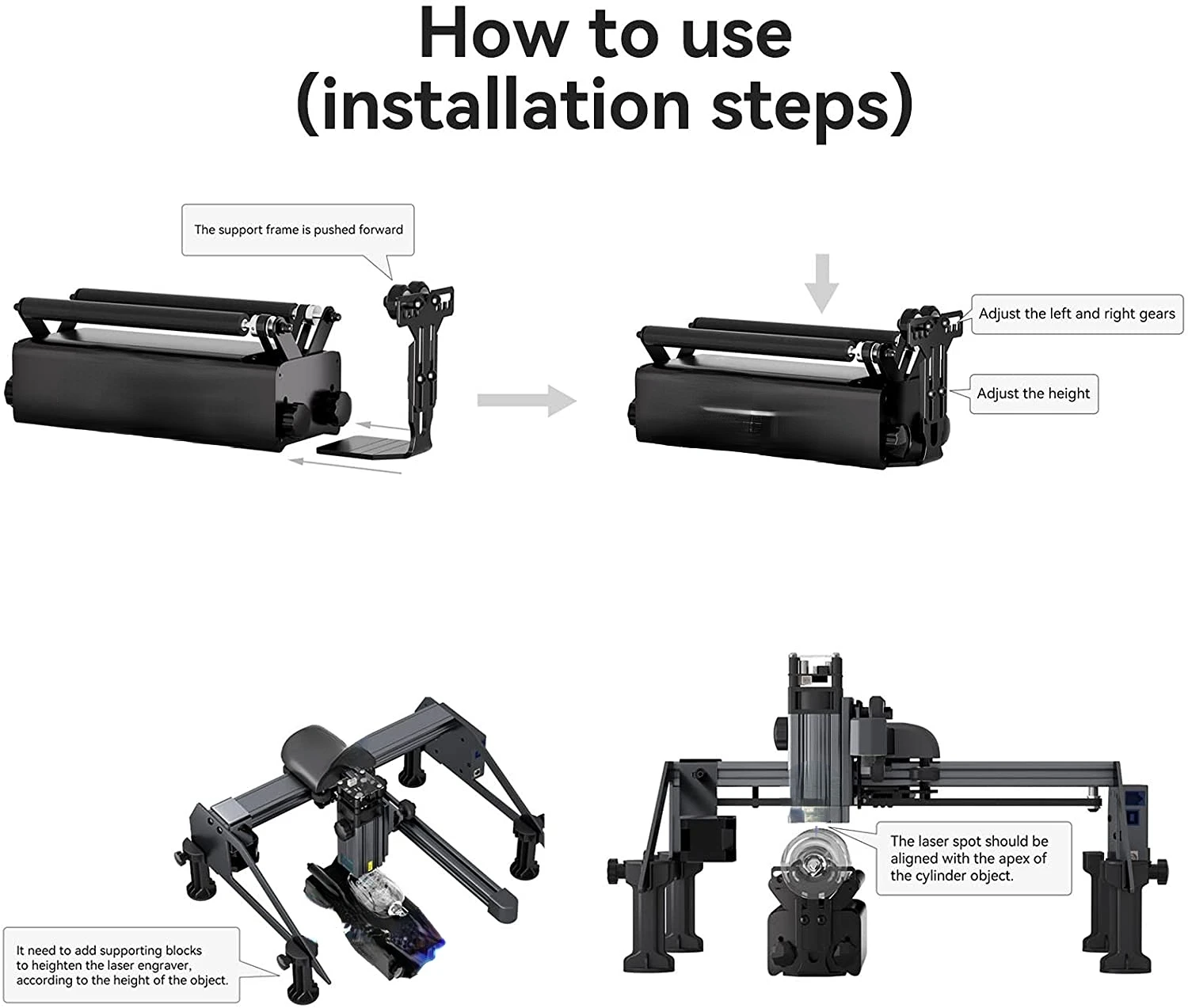 How to use (installation steps)

The support frame is pushed forward

Adjust the left and right gears

Adjust the height

It need to add supporting blocks to heighten the laser engraver, according to the height of the object.

The laser spot should be aligned with the apex of the cylinder object.