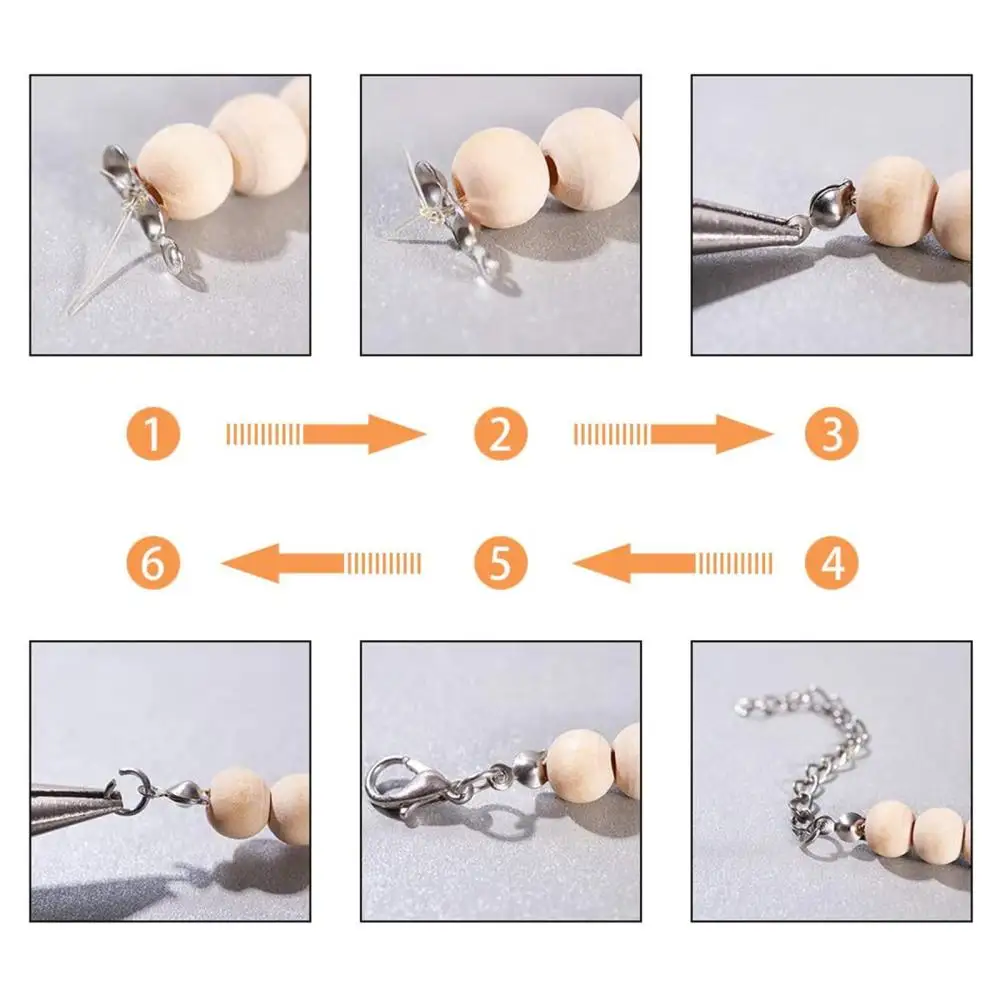 1
2
3
6
5
4