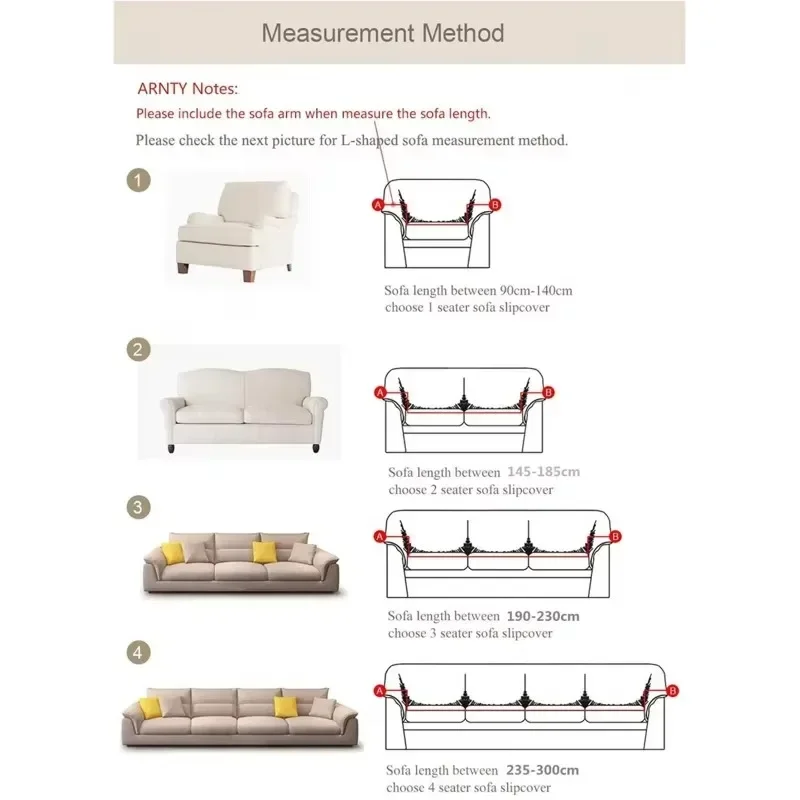 Measurement Method

ARNTY Notes:
Please include the sofa arm when measure the sofa length.
Please check the next picture for L-shaped sofa measurement method.

1

A B

Sofa length between 90cm-140cm
choose 1 seater sofa slipcover

2

A B

Sofa length between 145-185cm
choose 2 seater sofa slipcover

3

A B

Sofa length between 190-230cm
choose 3 seater sofa slipcover

4

A B

Sofa length between 235-300cm
choose 4 seater sofa slipcover