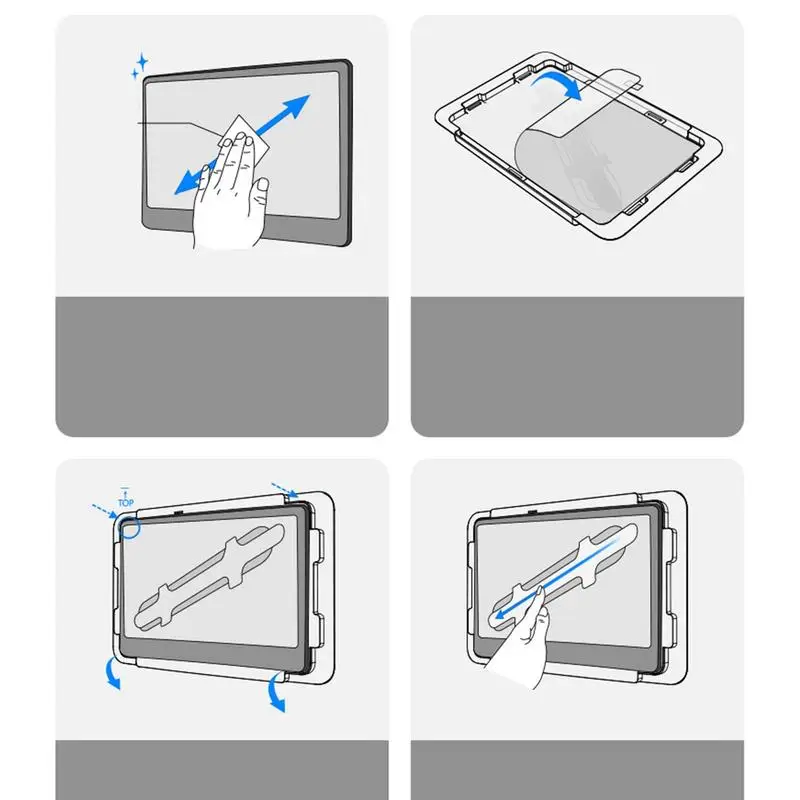 TOP