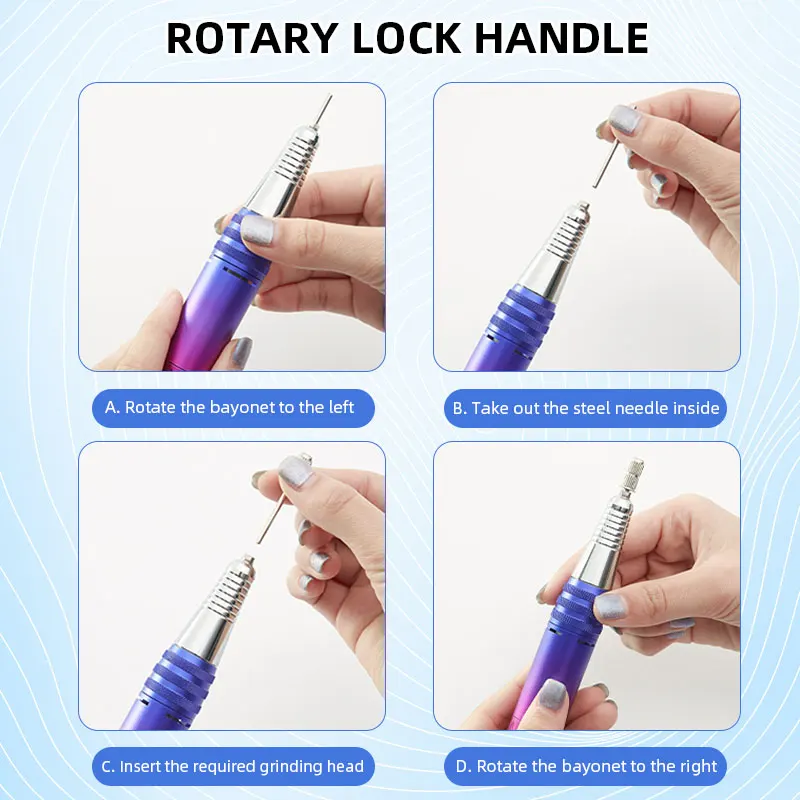 ROTARY LOCK HANDLE

A. Rotate the bayonet to the left

B. Take out the steel needle inside

C. Insert the required grinding head

D. Rotate the bayonet to the right