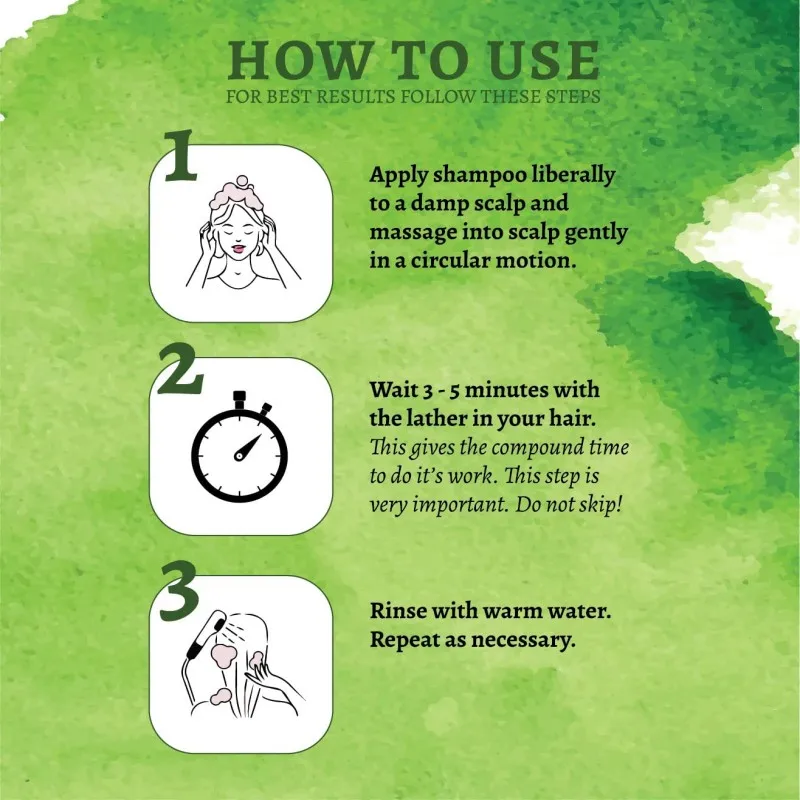 HOW TO USE
FOR BEST RESULTS FOLLOW THESE STEPS

1

Apply shampoo liberally to a damp scalp and massage into scalp gently in a circular motion.

2

Wait 3 - 5 minutes with the lather in your hair. This gives the compound time to do it's work. This step is very important. Do not skip!

3

Rinse with warm water. Repeat as necessary.