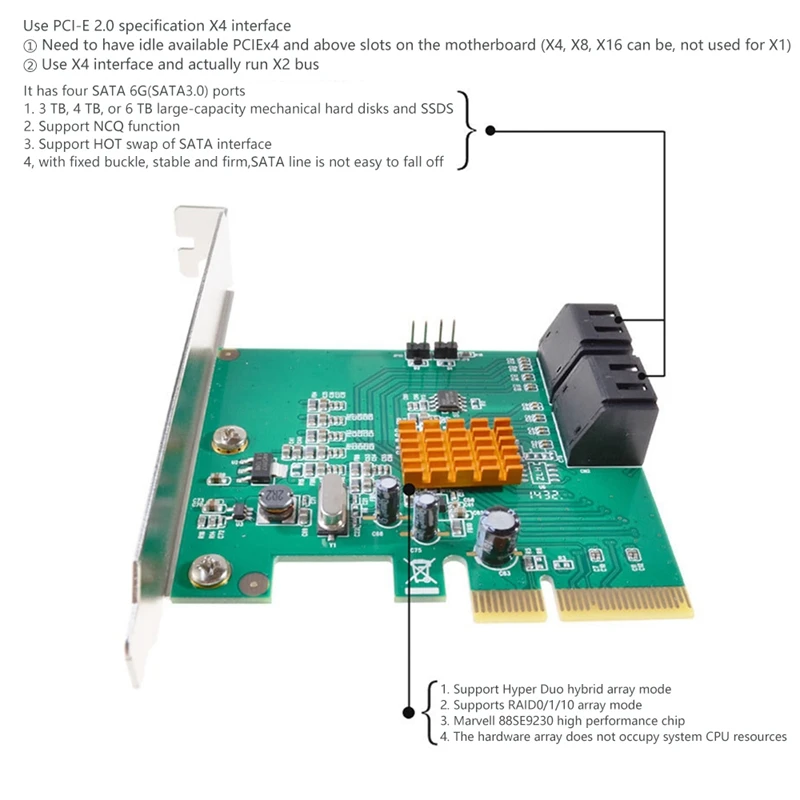 Use PCI-E 2.0 specification X4 interface
① Need to have idle available PCIEx4 and above slots on the motherboard (X4, X8, X16 can be, not used for X1)
② Use X4 interface and actually run X2 bus

It has four SATA 6G(SATA3.0) ports
1. 3 TB, 4 TB, or 6 TB large-capacity mechanical hard disks and SSDS
2. Support NCQ function
3. Support HOT swap of SATA interface
4, with fixed buckle, stable and firm,SATA line is not easy to fall off

2R2

1432

1. Support Hyper Duo hybrid array mode
2. Supports RAID0/1/10 array mode
3. Marvell 88SE9230 high performance chip
4. The hardware array does not occupy system CPU resources