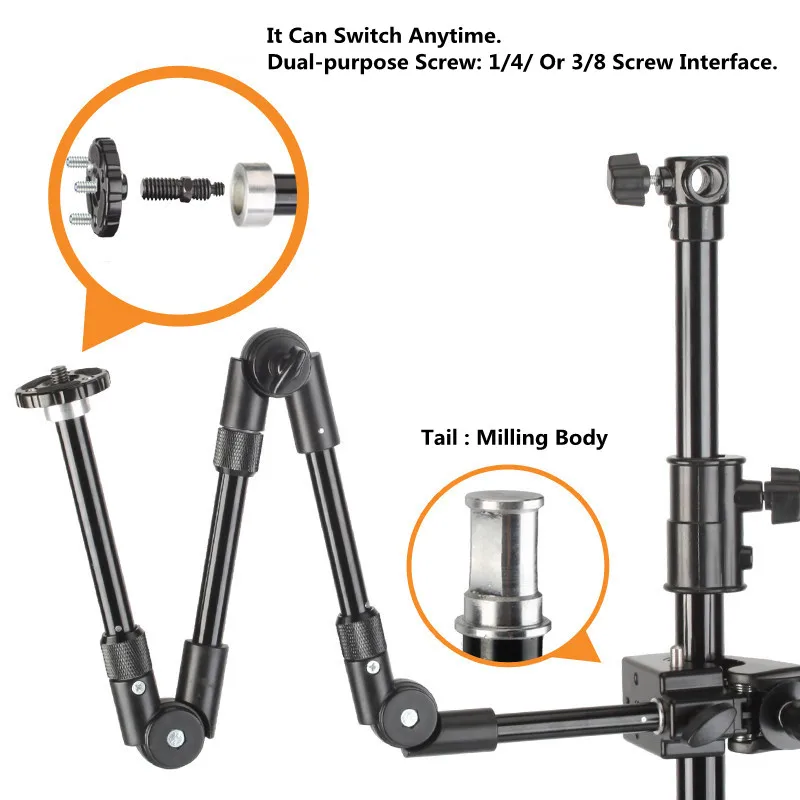 It Can Switch Anytime.
Dual-purpose Screw: 1/4/ Or 3/8 Screw Interface.

Tail : Milling Body