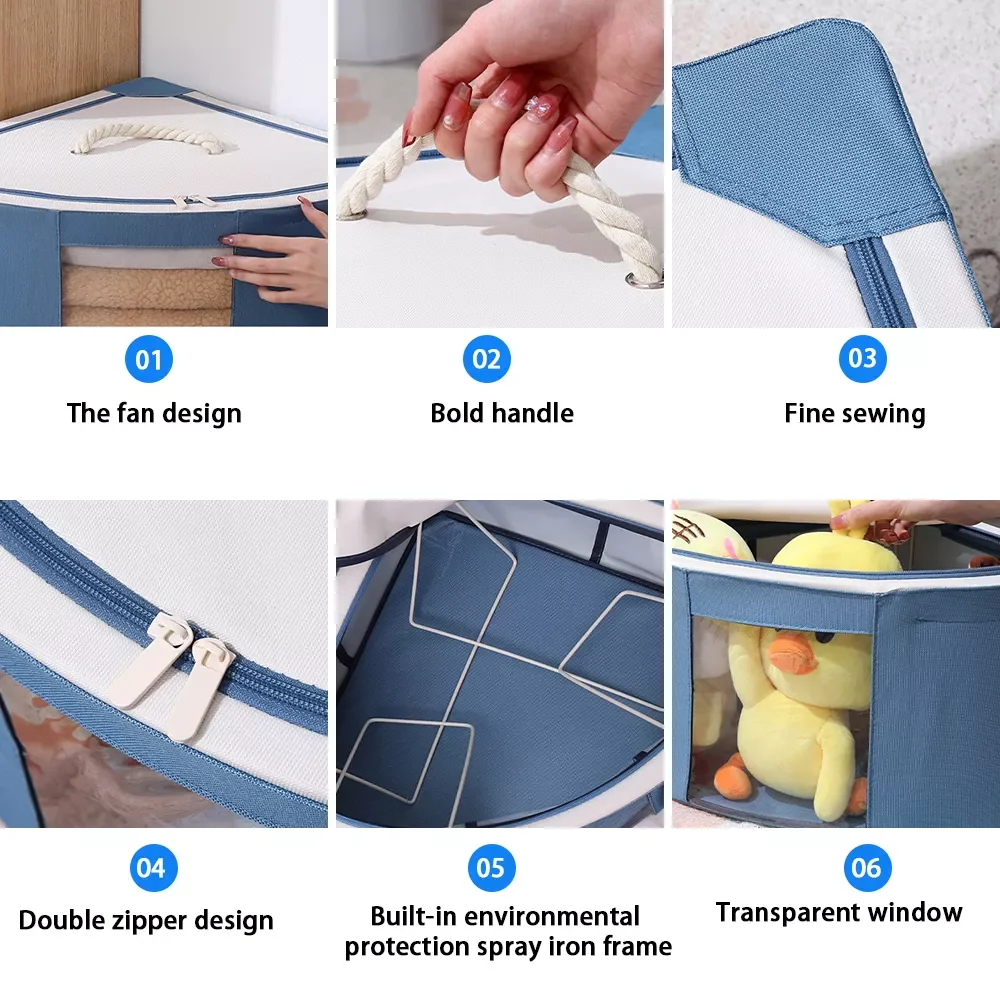 01

The fan design

02

Bold handle

03

Fine sewing

04

Double zipper design

05

Built-in environmental protection spray iron frame

06

Transparent window