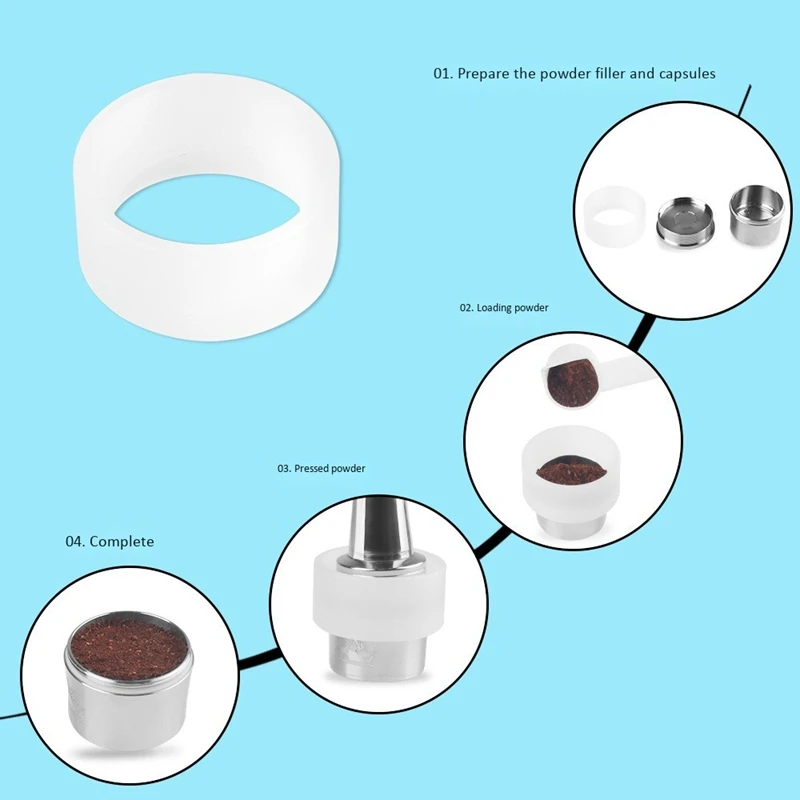 01. Prepare the powder filler and capsules

02. Loading powder

03. Pressed powder

04. Complete