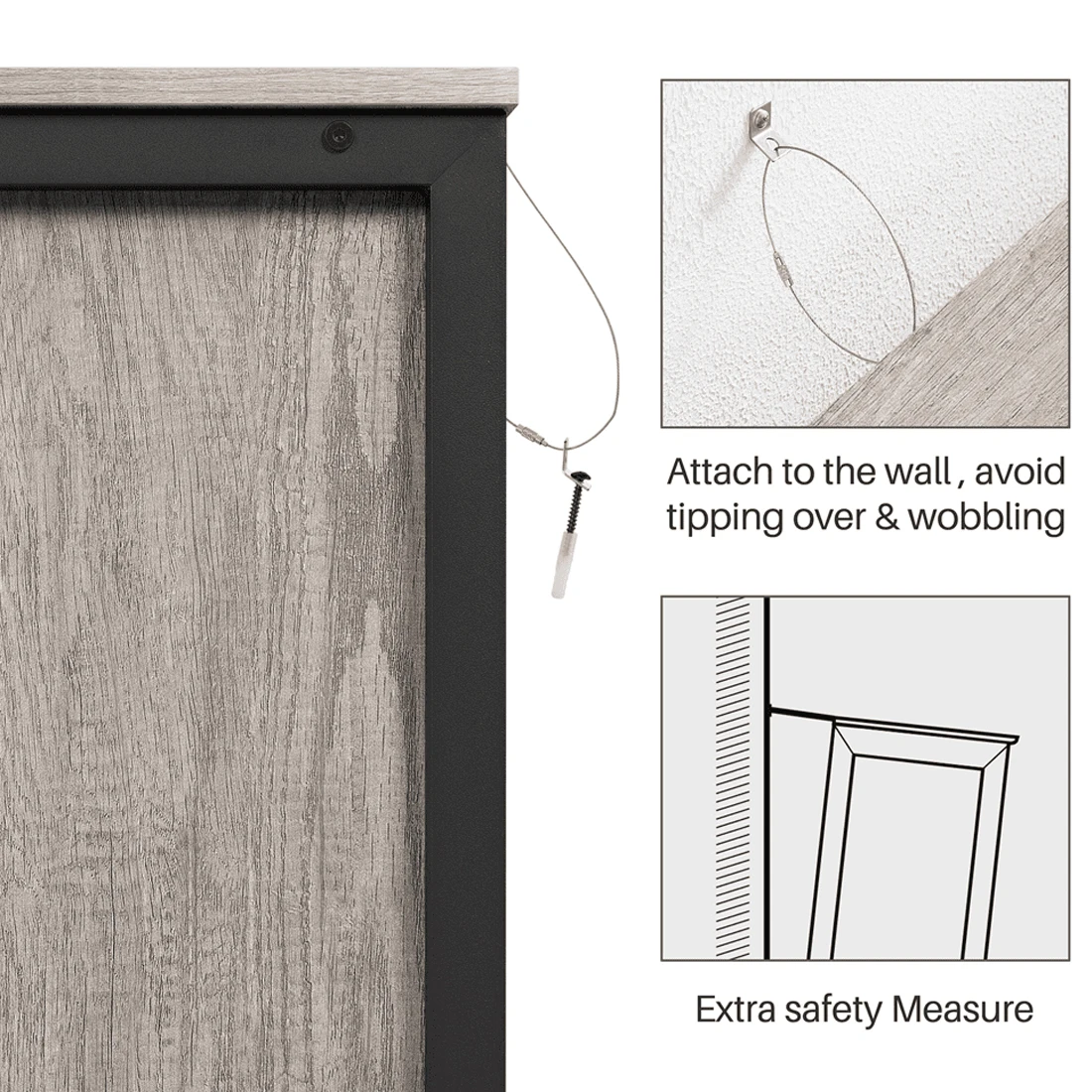 Attach to the wall , avoid tipping over & wobbling

Extra safety Measure