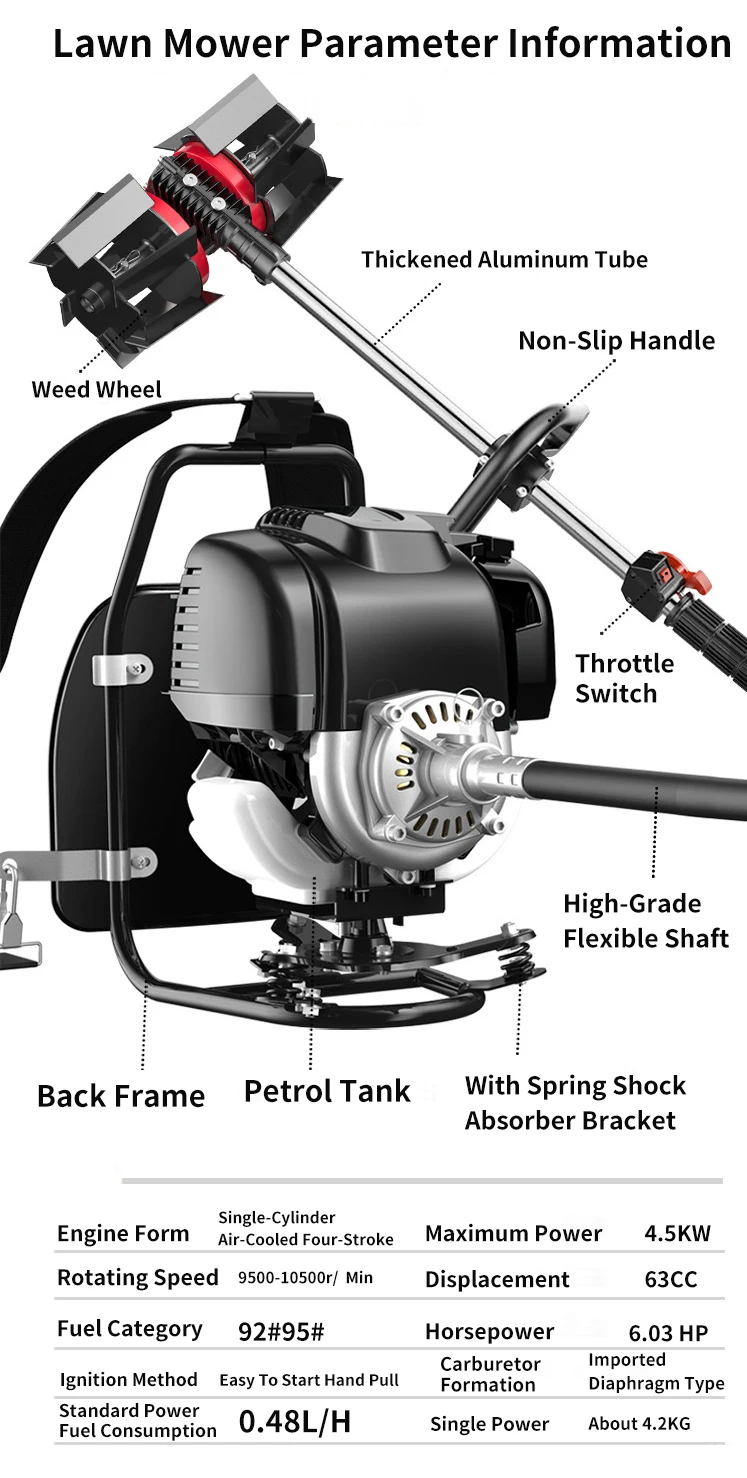 Lawn Mower Parameter Information

Thickened Aluminum Tube

Non-Slip Handle

Weed Wheel

Throttle Switch

High-Grade Flexible Shaft

Back Frame

Petrol Tank

With Spring Shock Absorber Bracket

| Engine Form | Single-Cylinder Air-Cooled Four-Stroke | Maximum Power | 4.5KW |
|---|---|---|---|
| Rotating Speed | 9500-10500r/ Min | Displacement | 63CC |
| Fuel Category | 92#95# | Horsepower | 6.03 HP |
| Ignition Method | Easy To Start Hand Pull | Carburetor Formation | Imported Diaphragm Type |
| Standard Power Fuel Consumption | 0.48L/H | Single Power | About 4.2KG |