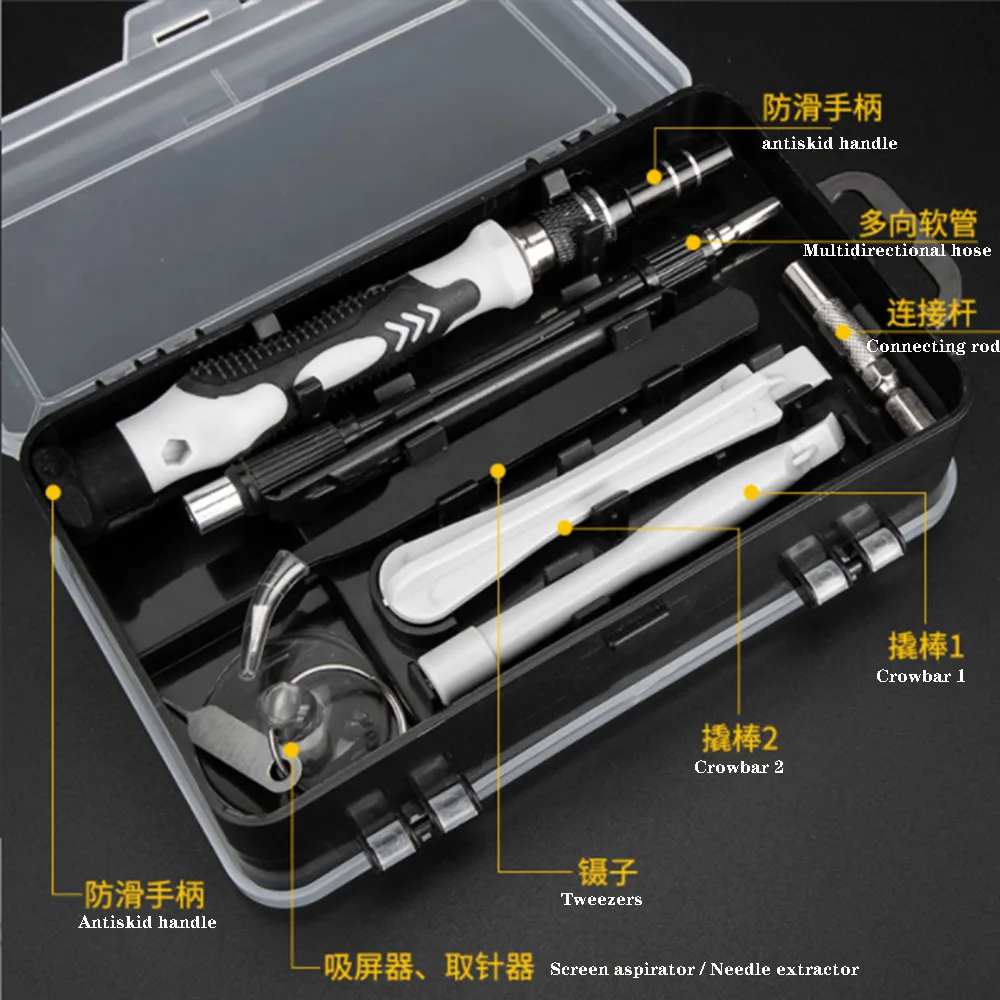 防滑手柄
antiskid handle

多向软管
Multidirectional hose

连接杆
Connecting rod

撬棒1
Crowbar 1

撬棒2
Crowbar 2

镊子
Tweezers

防滑手柄
Antiskid handle

吸屏器、取针器 Screen aspirator / Needle extractor