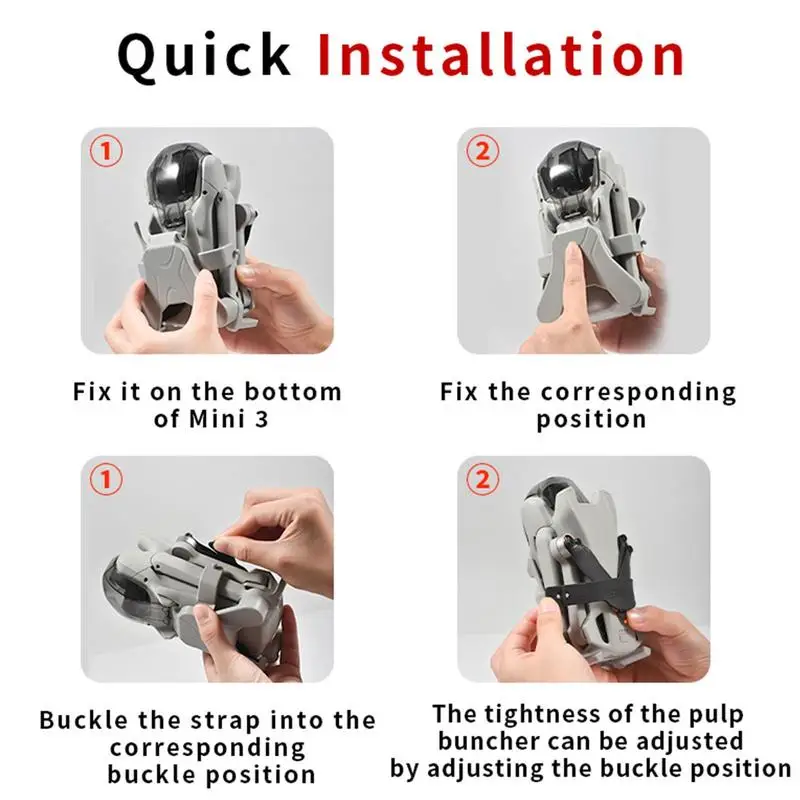 Quick Installation

①

Fix it on the bottom of Mini 3

②

Fix the corresponding position

①

Buckle the strap into the corresponding buckle position

②

The tightness of the pulp buncher can be adjusted by adjusting the buckle position