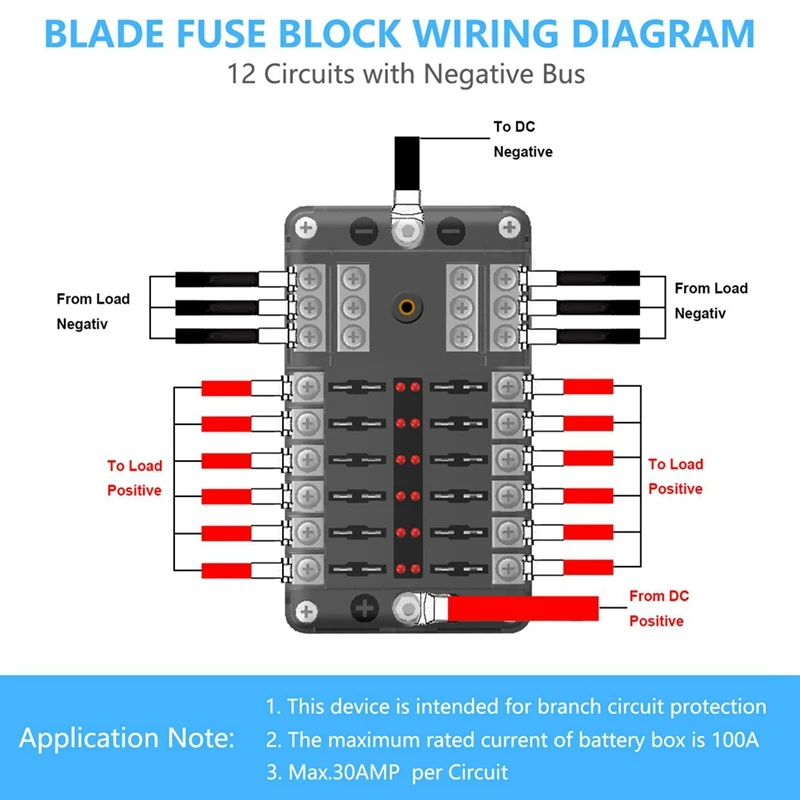 BLADE FUSE BLOCK WIRING DIAGRAM
12 Circuits with Negative Bus

To DC Negative

From Load Negativ

From Load Negativ

To Load Positive

To Load Positive

From DC Positive

Application Note:
1. This device is intended for branch circuit protection
2. The maximum rated current of battery box is 100A
3. Max.30AMP per Circuit