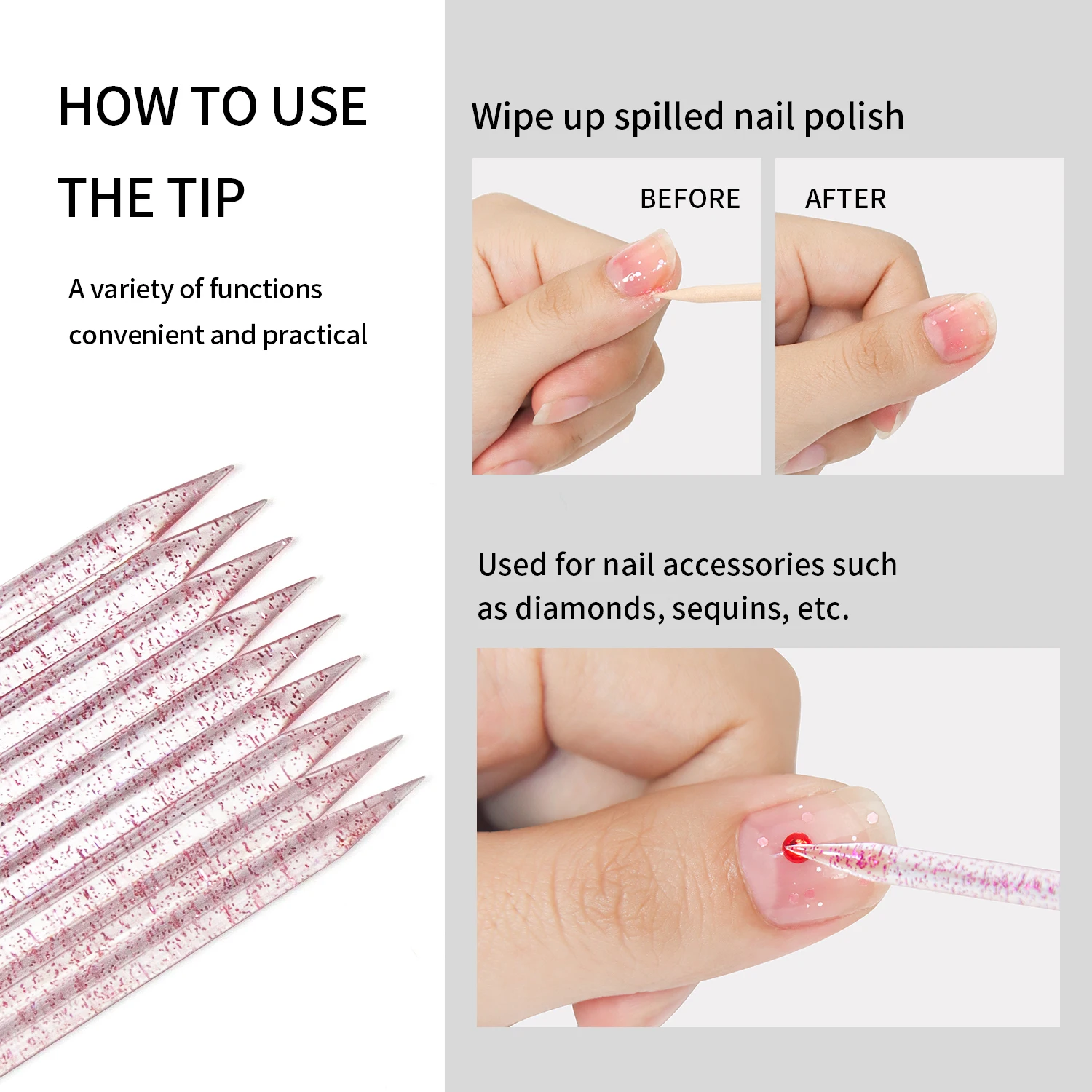 HOW TO USE THE TIP

A variety of functions convenient and practical

Wipe up spilled nail polish

BEFORE

AFTER

Used for nail accessories such as diamonds, sequins, etc.