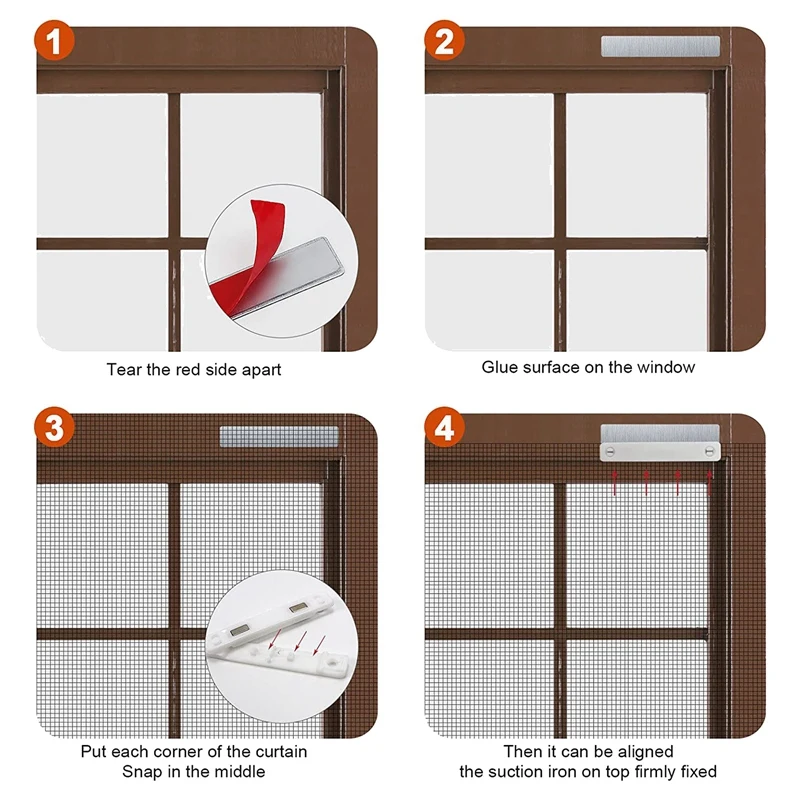 1

Tear the red side apart

2

Glue surface on the window

3

Put each corner of the curtain
Snap in the middle

4

Then it can be aligned
the suction iron on top firmly fixed