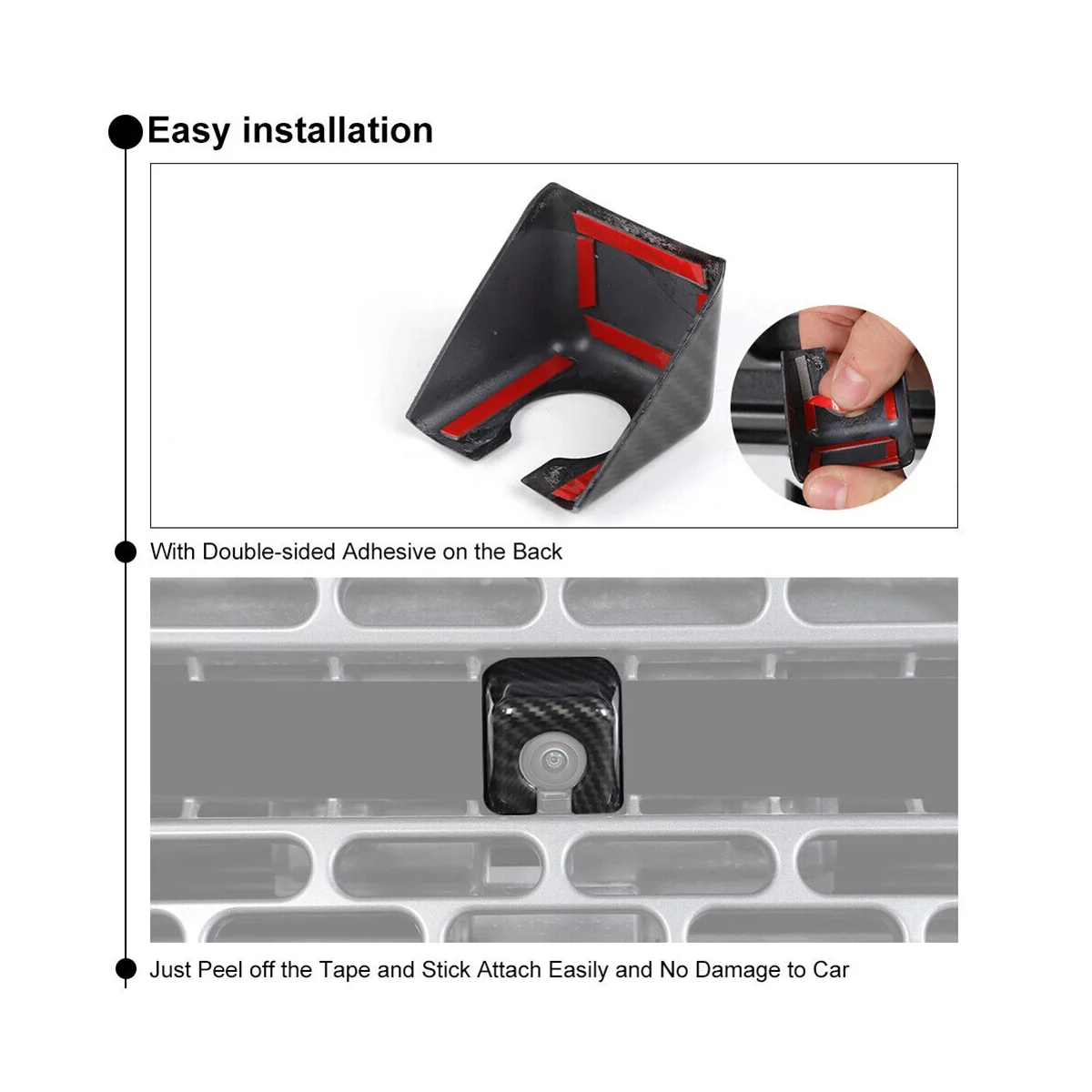 Easy installation

With Double-sided Adhesive on the Back

Just Peel off the Tape and Stick Attach Easily and No Damage to Car