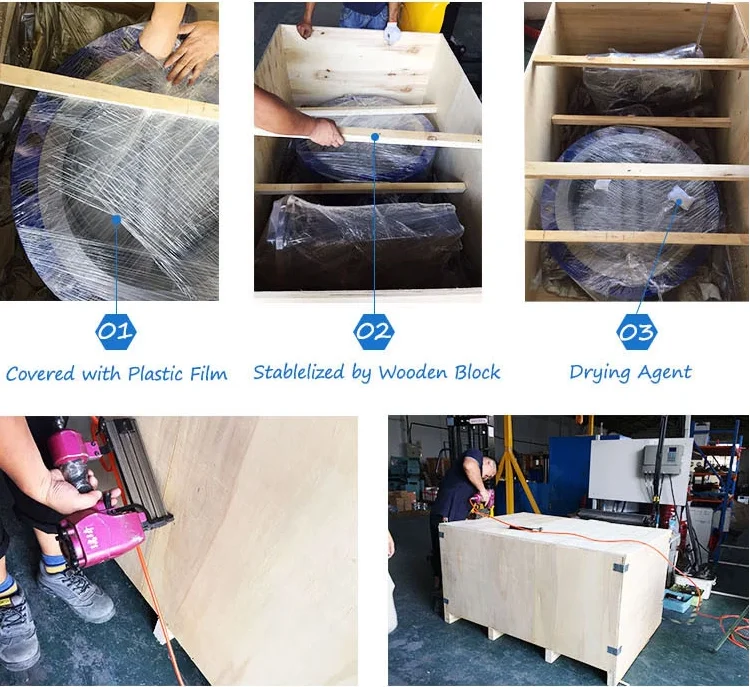 01

Covered with Plastic Film

02

Stablelized by Wooden Block

03

Drying Agent