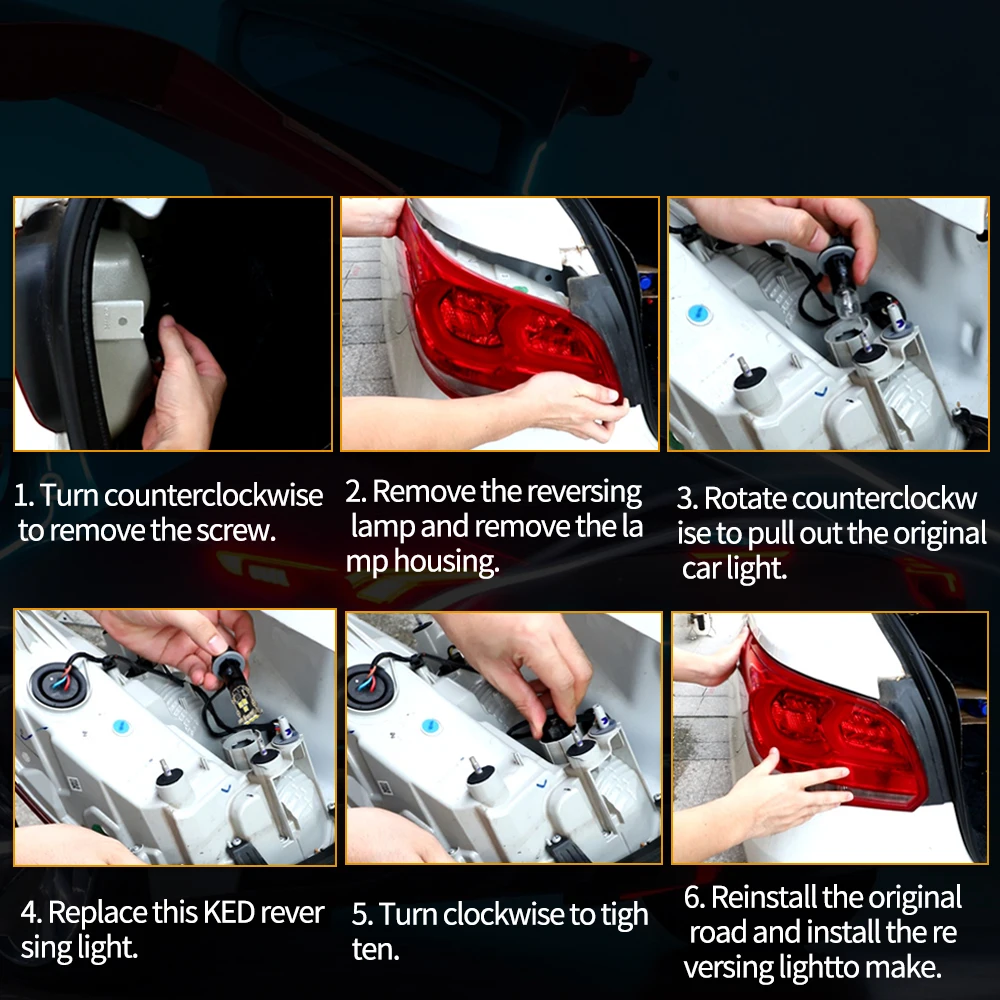 1. Turn counterclockwise to remove the screw.

2. Remove the reversing lamp and remove the la mp housing.

3. Rotate counterclockw ise to pull out the original car light.

4. Replace this KED rever sing light.

5. Turn clockwise to tigh ten.

6. Reinstall the original road and install the re versing lightto make.