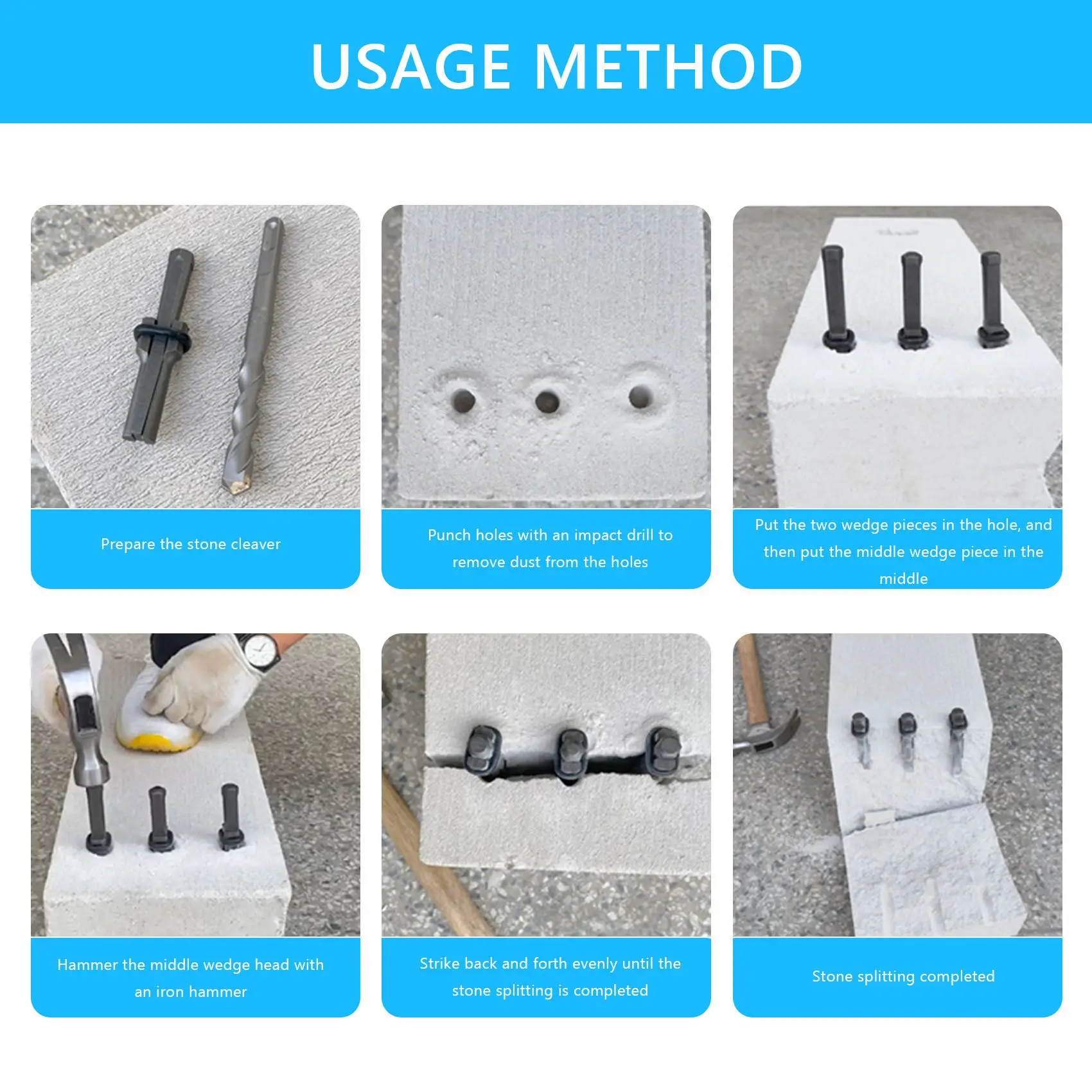 USAGE METHOD

Prepare the stone cleaver

Punch holes with an impact drill to remove dust from the holes

Put the two wedge pieces in the hole, and then put the middle wedge piece in the middle

Hammer the middle wedge head with an iron hammer

Strike back and forth evenly until the stone splitting is completed

Stone splitting completed