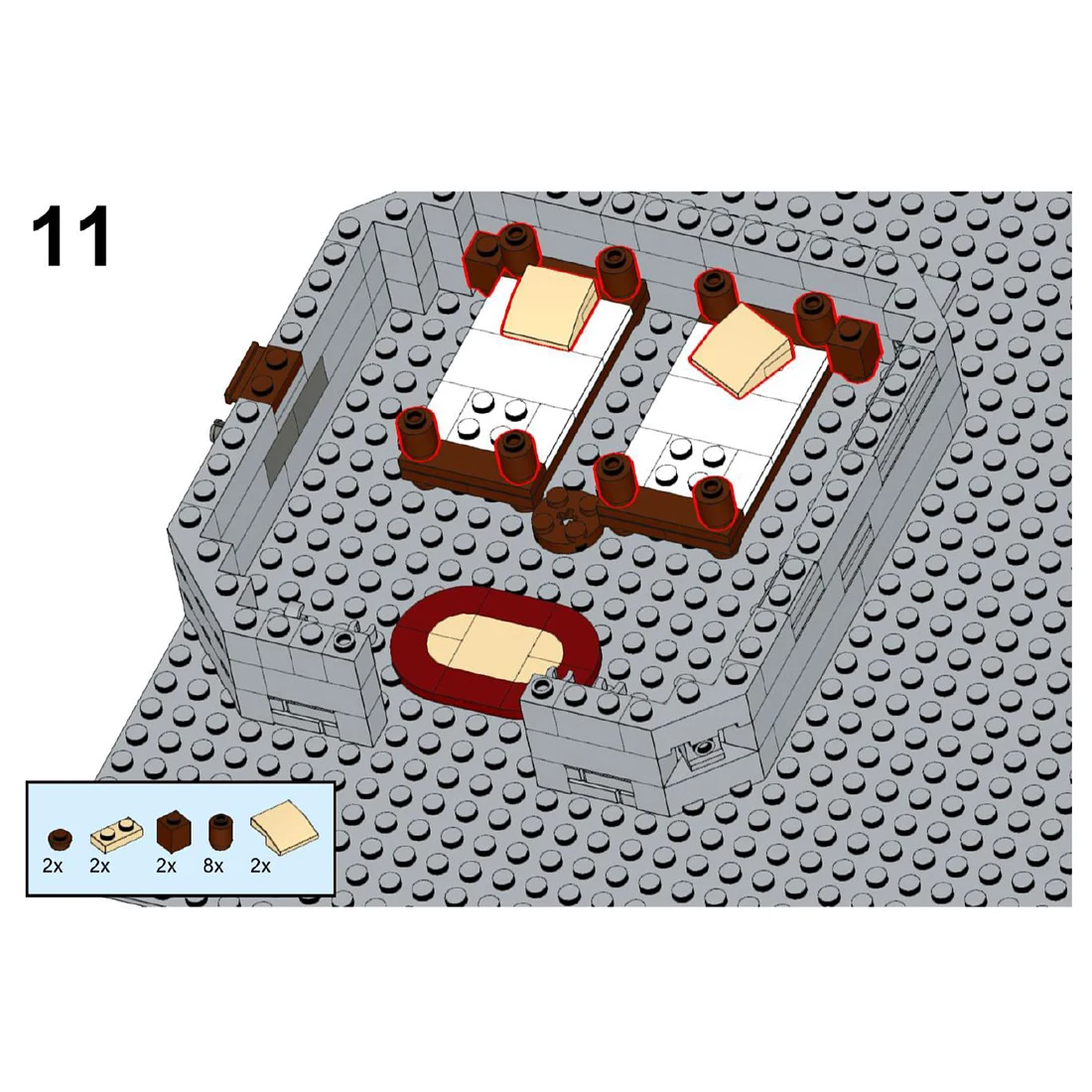 11

2x 2x 2x 8x 2x