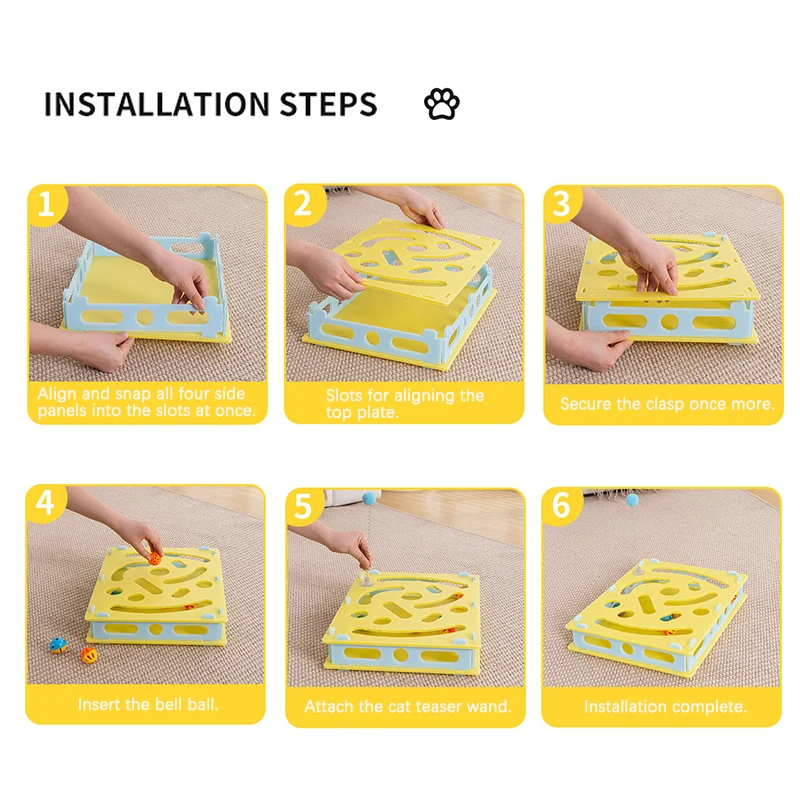 INSTALLATION STEPS

1
Align and snap all four side panels into the slots at once.

2
Slots for aligning the top plate.

3
Secure the clasp once more.

4
Insert the bell ball.

5
Attach the cat teaser wand.

6
Installation complete.