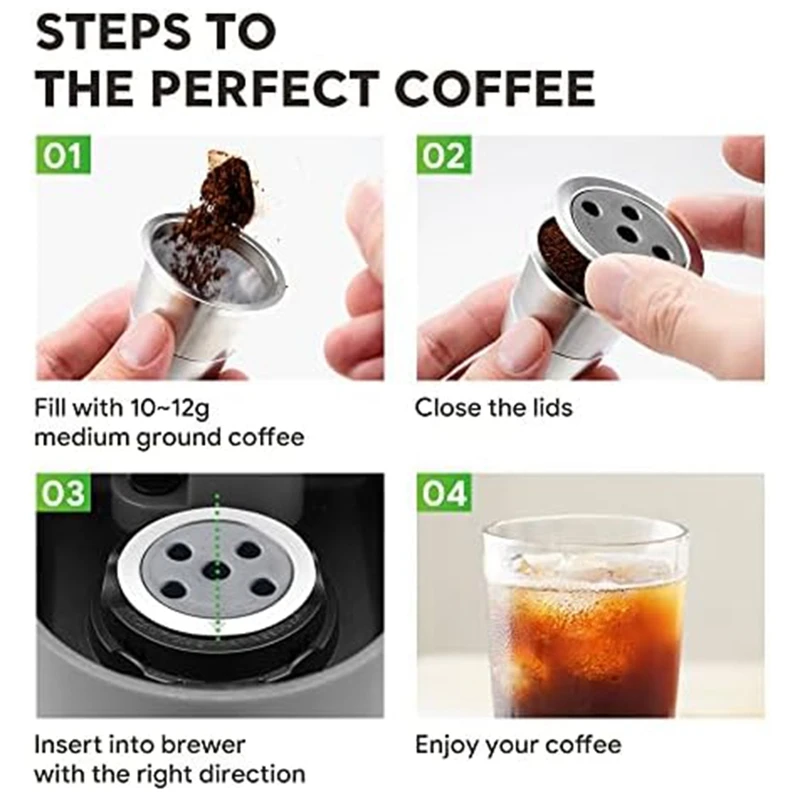 STEPS TO
THE PERFECT COFFEE

01

Fill with 10~12g medium ground coffee

02

Close the lids

03

Insert into brewer with the right direction

04

Enjoy your coffee