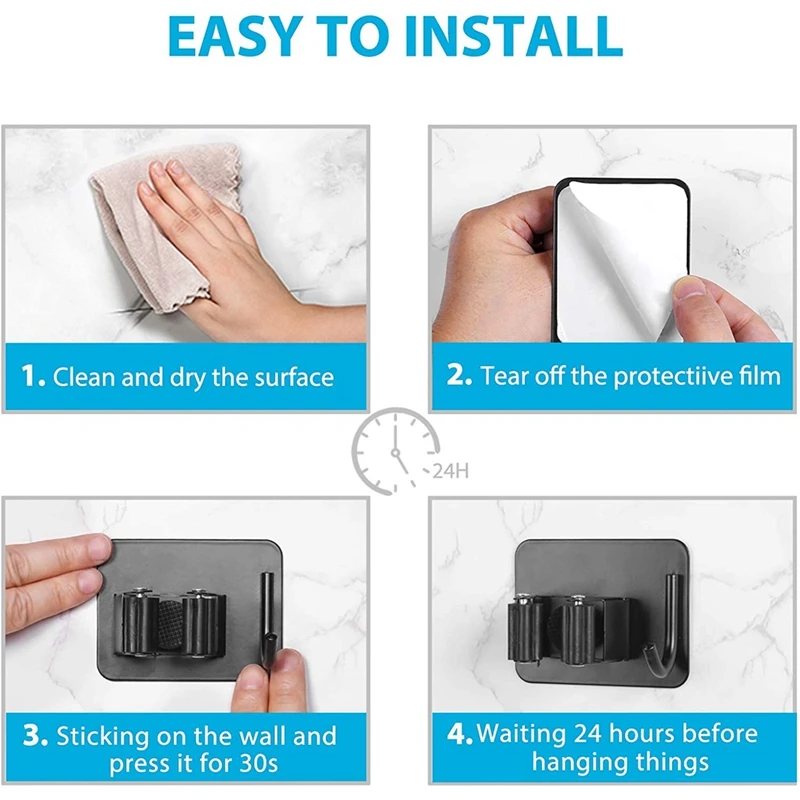 EASY TO INSTALL

1. Clean and dry the surface

2. Tear off the protectiive film

24H

3. Sticking on the wall and press it for 30s

4. Waiting 24 hours before hanging things