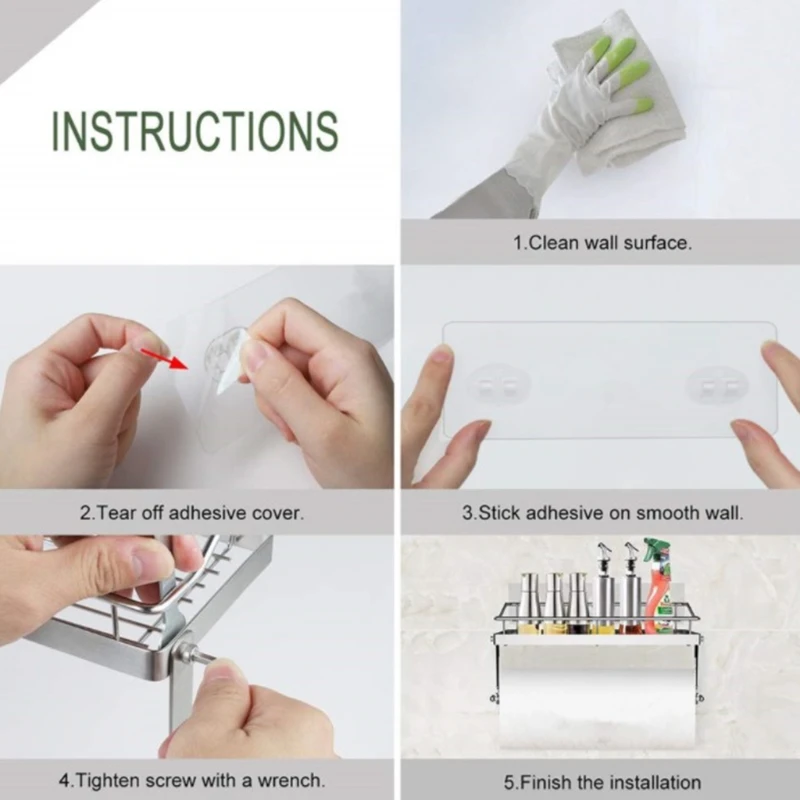 INSTRUCTIONS

1.Clean wall surface.

2.Tear off adhesive cover.

3.Stick adhesive on smooth wall.

4.Tighten screw with a wrench.

5.Finish the installation