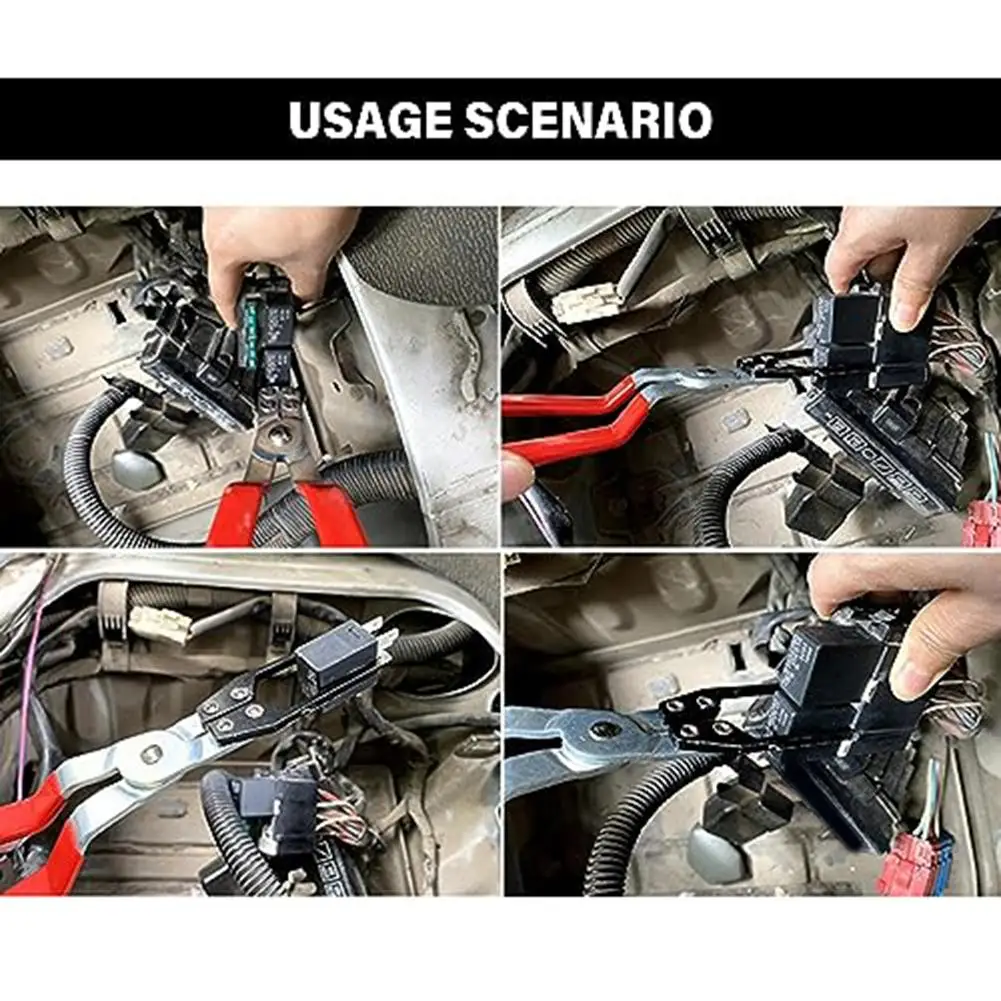 USAGE SCENARIO