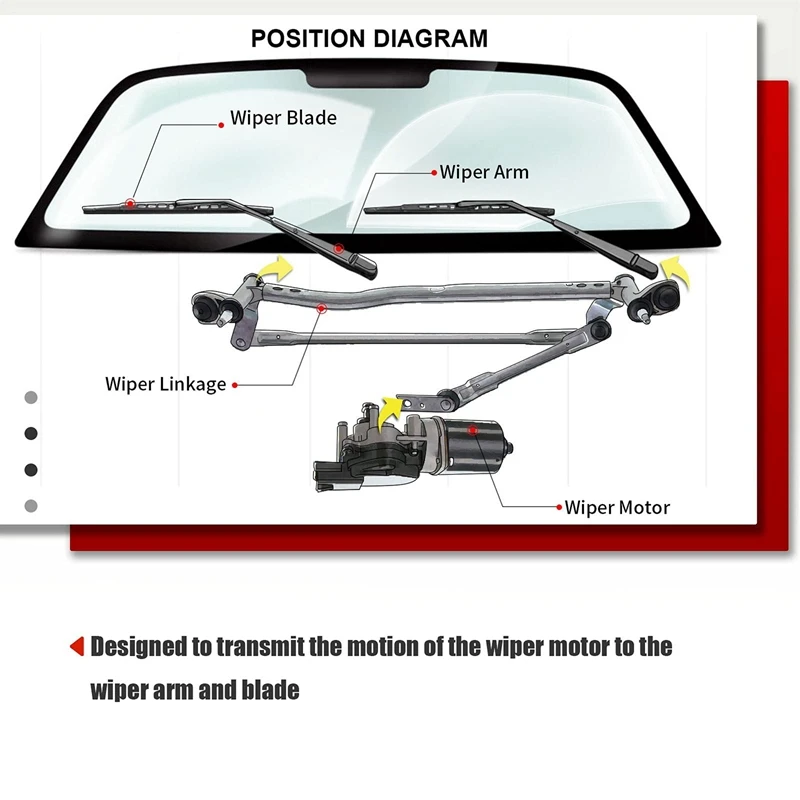 POSITION DIAGRAM

Wiper Blade

Wiper Arm

Wiper Linkage

Wiper Motor

Designed to transmit the motion of the wiper motor to the wiper arm and blade