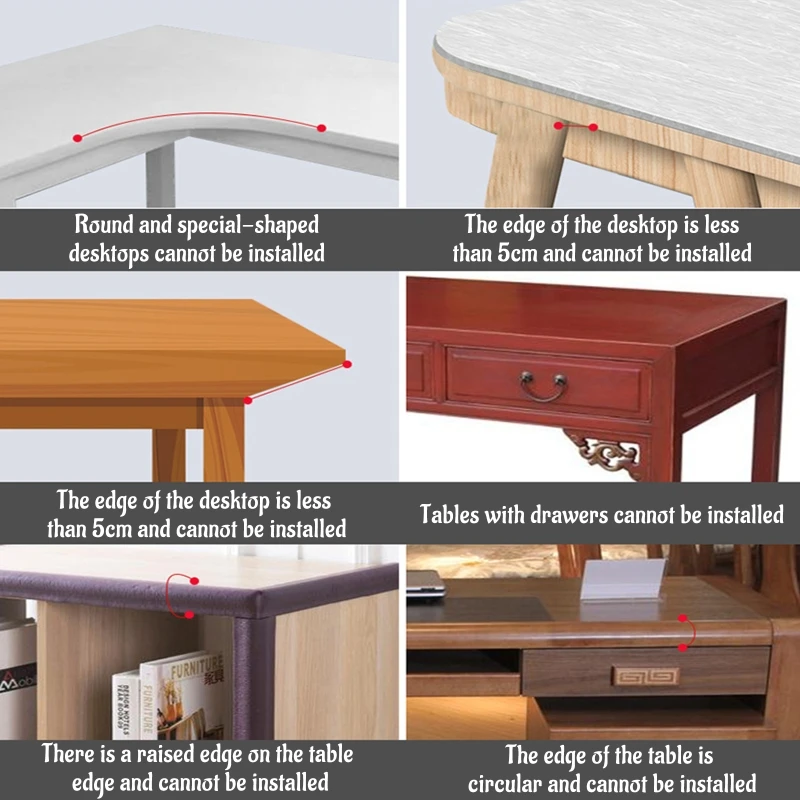 Round and special-shaped desktops cannot be installed

The edge of the desktop is less than 5cm and cannot be installed

The edge of the desktop is less than 5cm and cannot be installed

Tables with drawers cannot be installed

FURNITURE

There is a raised edge on the table edge and cannot be installed

The edge of the table is circular and cannot be installed