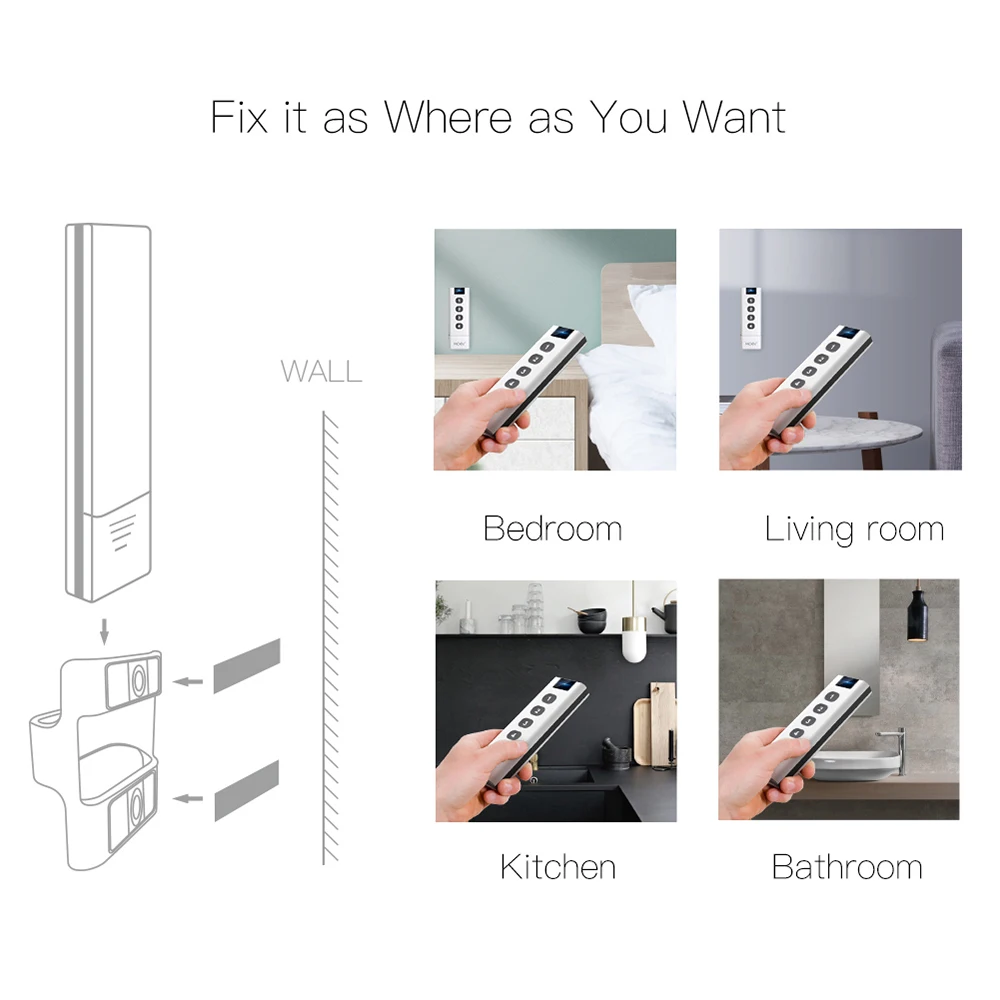 Fix it as Where as You Want

WALL

Bedroom

Living room

Kitchen

Bathroom