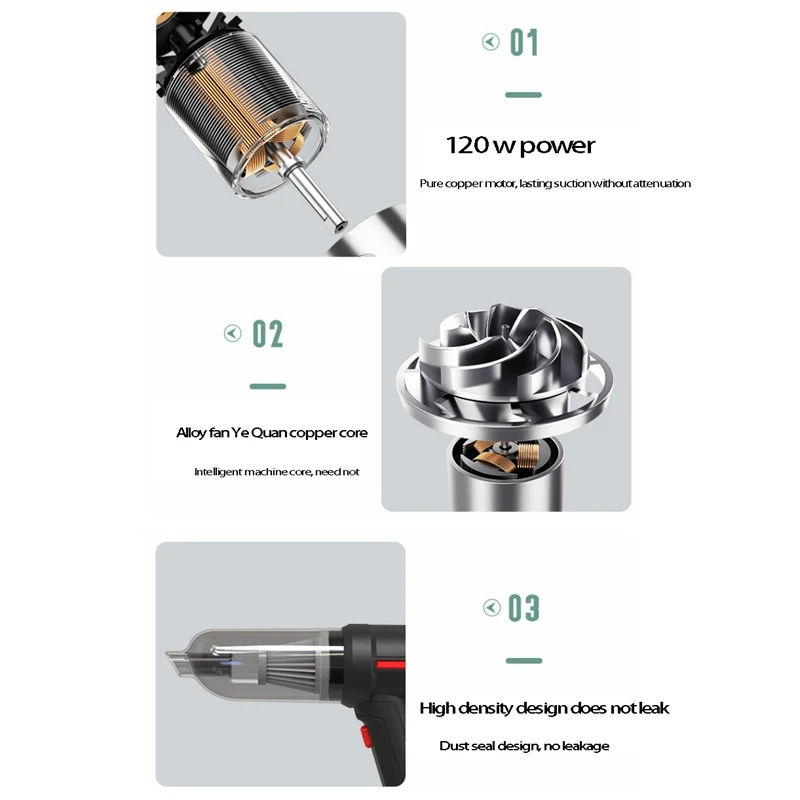 01

120 w power

Pure copper motor, lasting suction without attenuation

02

Alloy fan Ye Quan copper core

Intelligent machine core, need not

03

High density design does not leak

Dust seal design, no leakage