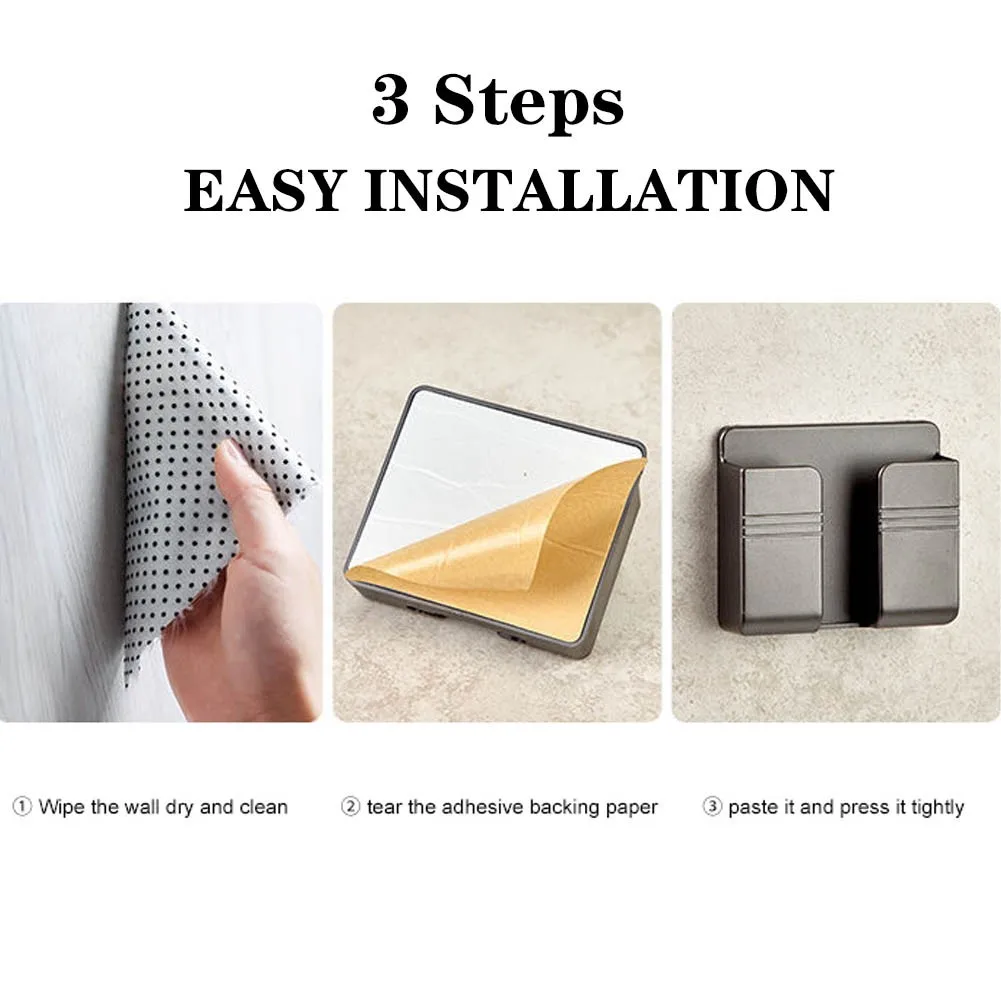 3 Steps
EASY INSTALLATION

① Wipe the wall dry and clean

② tear the adhesive backing paper

③ paste it and press it tightly