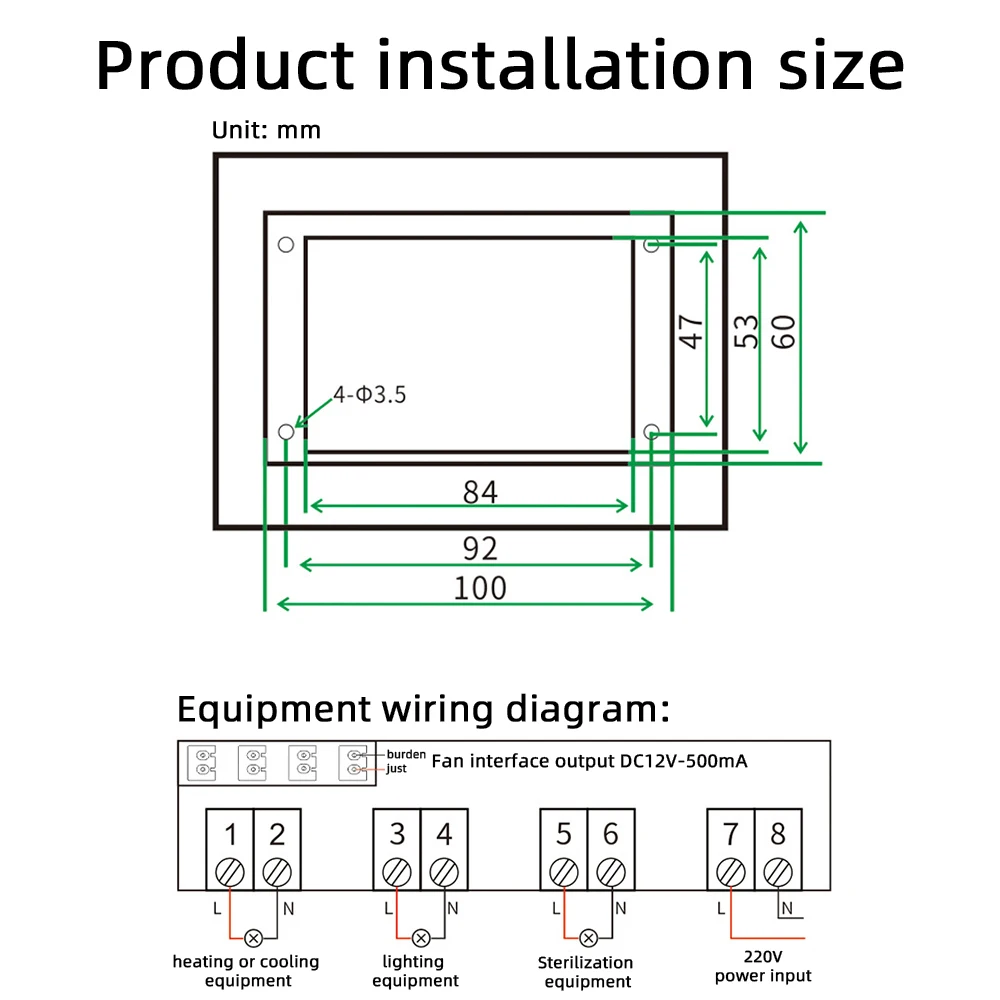 Product installation size

Unit: mm

4-Φ3.5

47

53

60

84

92

100

Equipment wiring diagram:

burden
just

Fan interface output DC12V-500mA

1 2 3 4 5 6 7 8

L N L N L N L N

heating or cooling equipment

lighting equipment

Sterilization equipment

220V power input