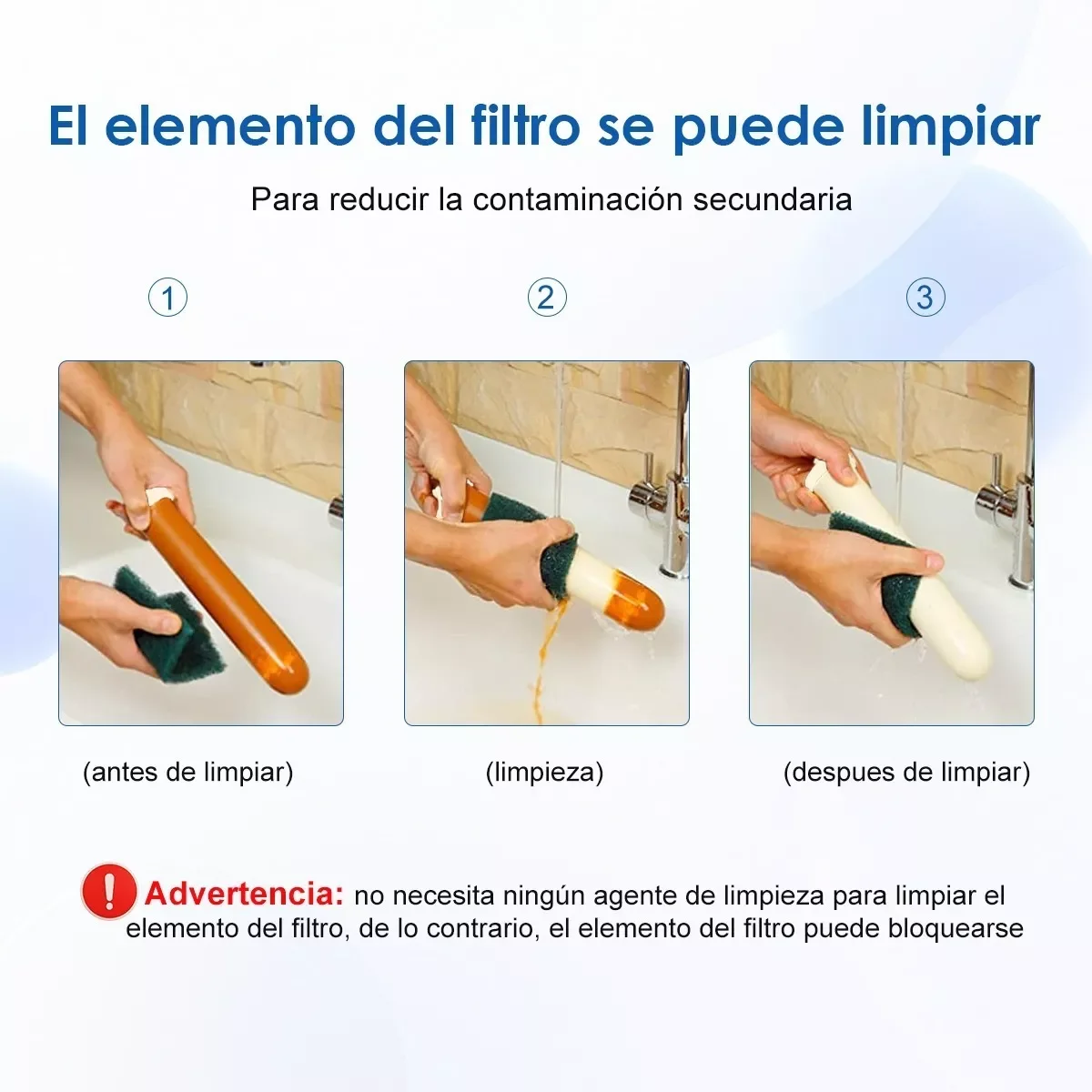 El elemento del filtro se puede limpiar

Para reducir la contaminación secundaria

①

②

③

(antes de limpiar)

(limpieza)

(despues de limpiar)

! Advertencia: no necesita ningún agente de limpieza para limpiar el elemento del filtro, de lo contrario, el elemento del filtro puede bloquearse