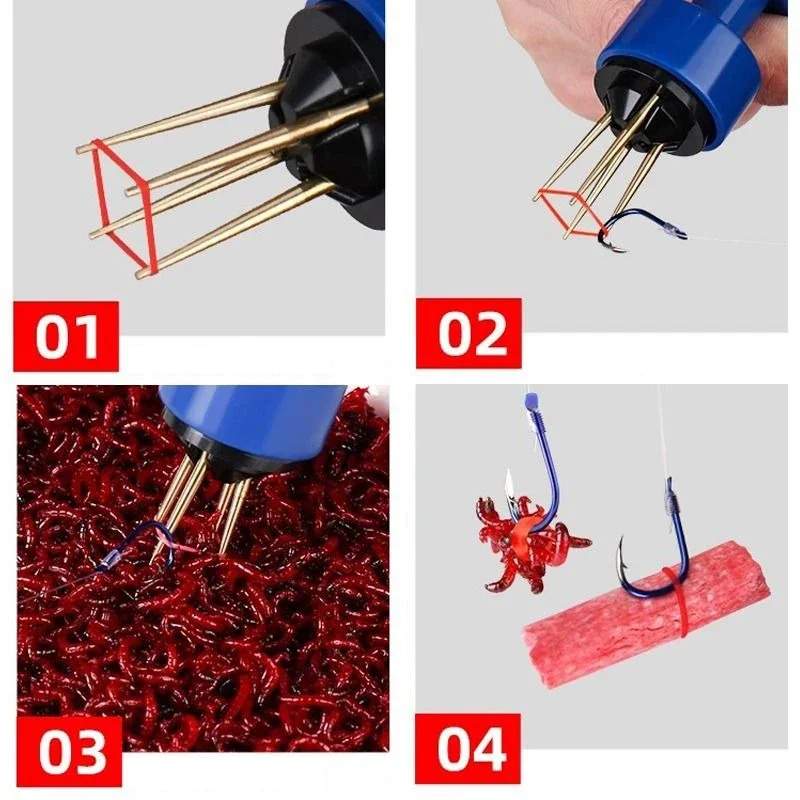 01

02

03

04