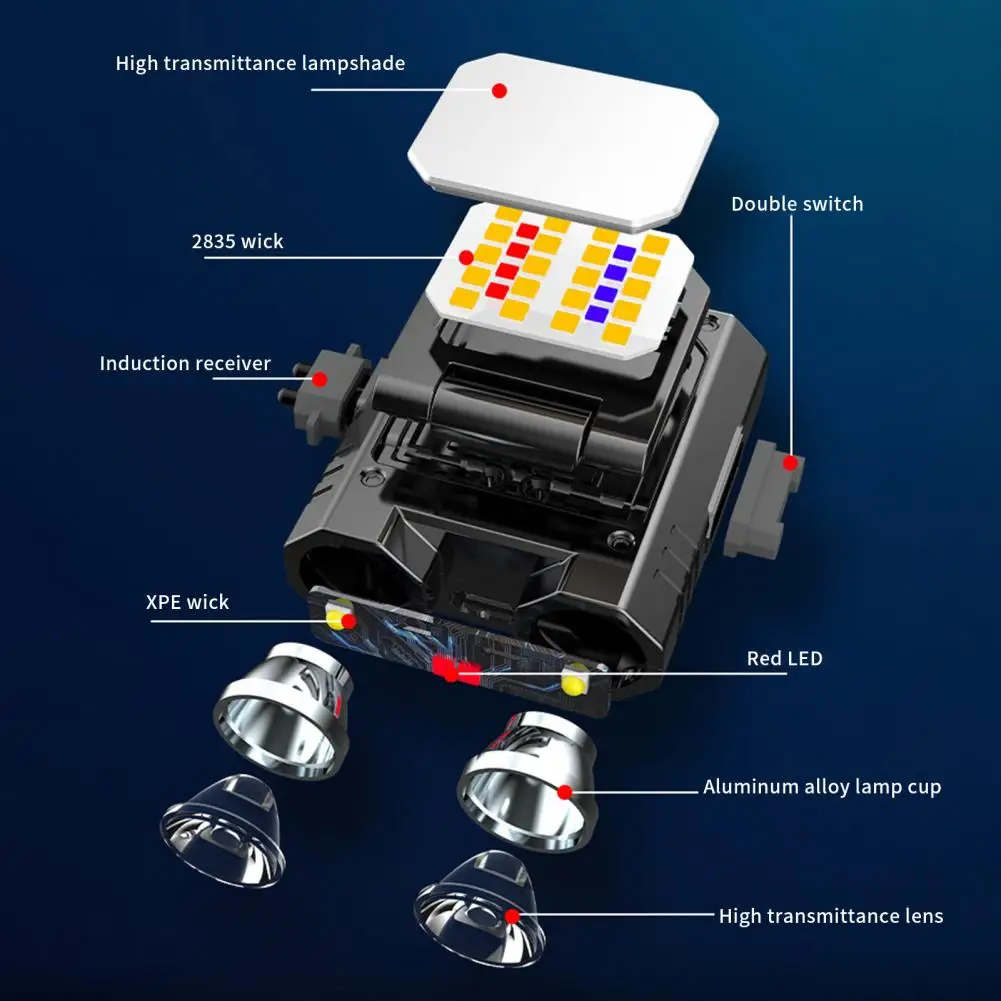 High transmittance lampshade

Double switch

2835 wick

Induction receiver

XPE wick

Red LED

Aluminum alloy lamp cup

High transmittance lens