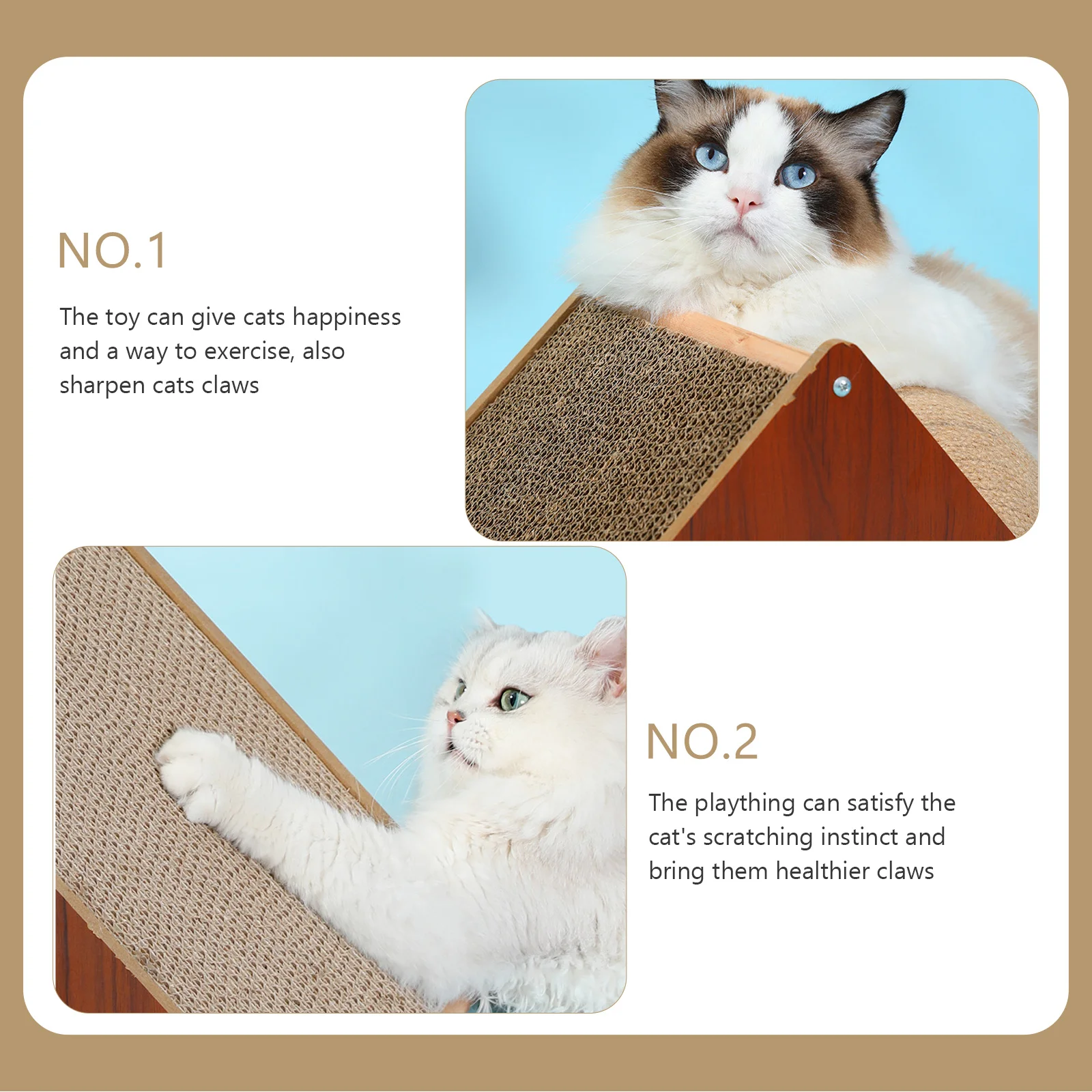 NO.1

The toy can give cats happiness and a way to exercise, also sharpen cats claws

NO.2

The plaything can satisfy the cat's scratching instinct and bring them healthier claws