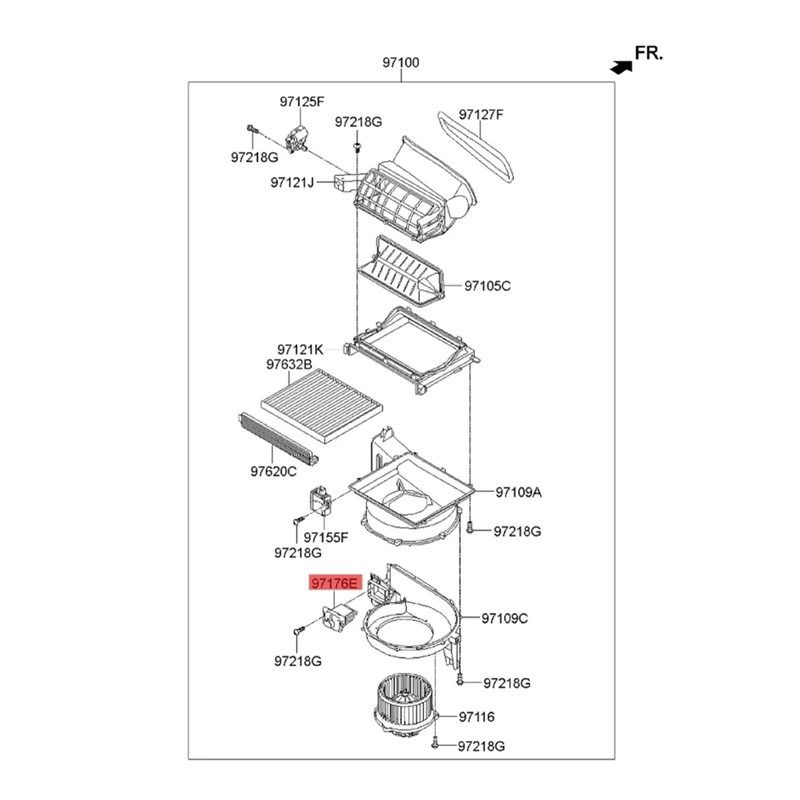 FR.

97100

97125F

97218G

97127F

97218G

97121J

97105C

97121K

97632B

97620C

97109A

97155F

97218G

97218G

97176E

97109C

97218G

97218G

97116

97218G