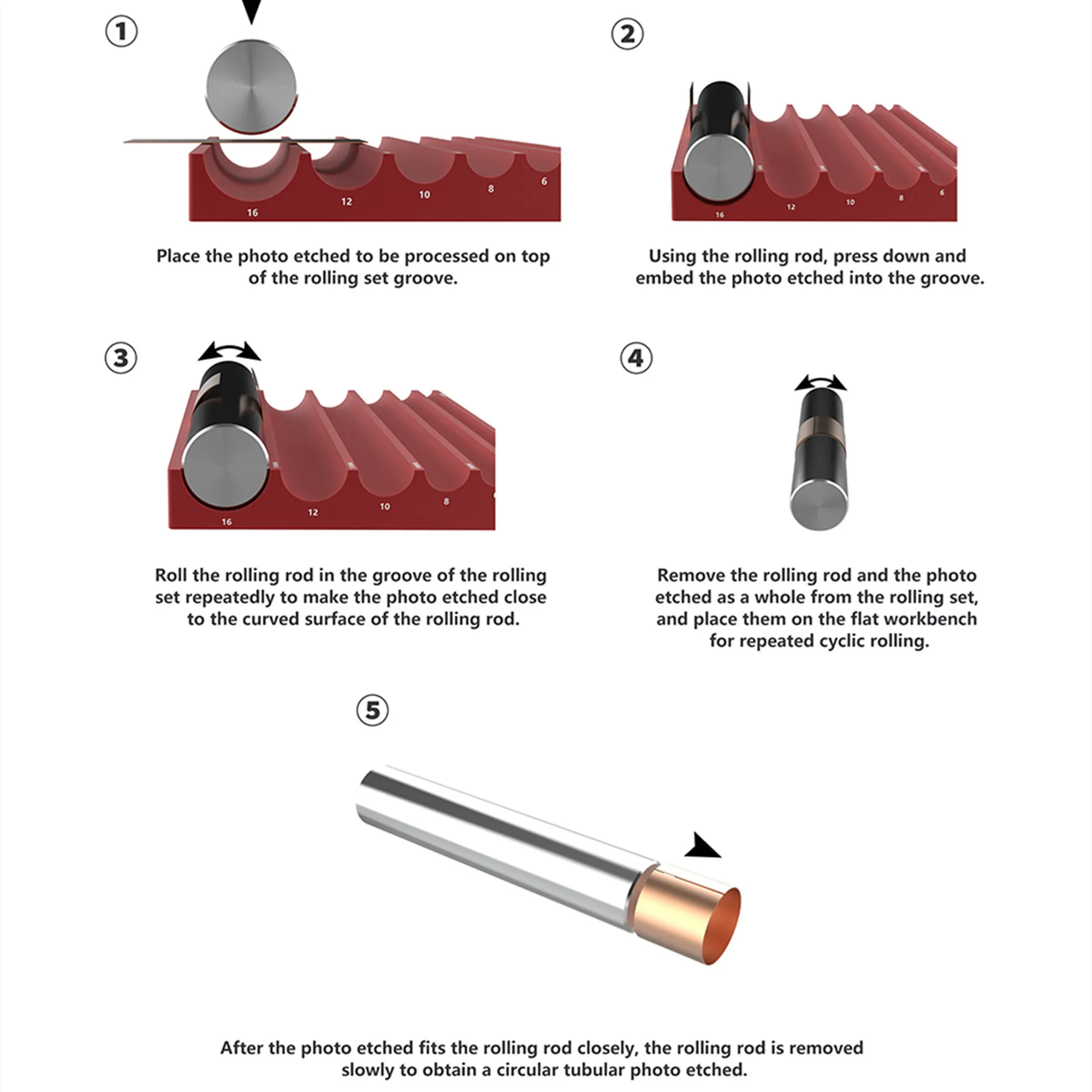 ①

16 12 10 8 6

Place the photo etched to be processed on top of the rolling set groove.

②

16 12 10 8 6

Using the rolling rod, press down and embed the photo etched into the groove.

③

16 12 10 8

Roll the rolling rod in the groove of the rolling set repeatedly to make the photo etched close to the curved surface of the rolling rod.

④

Remove the rolling rod and the photo etched as a whole from the rolling set, and place them on the flat workbench for repeated cyclic rolling.

⑤

After the photo etched fits the rolling rod closely, the rolling rod is removed slowly to obtain a circular tubular photo etched.