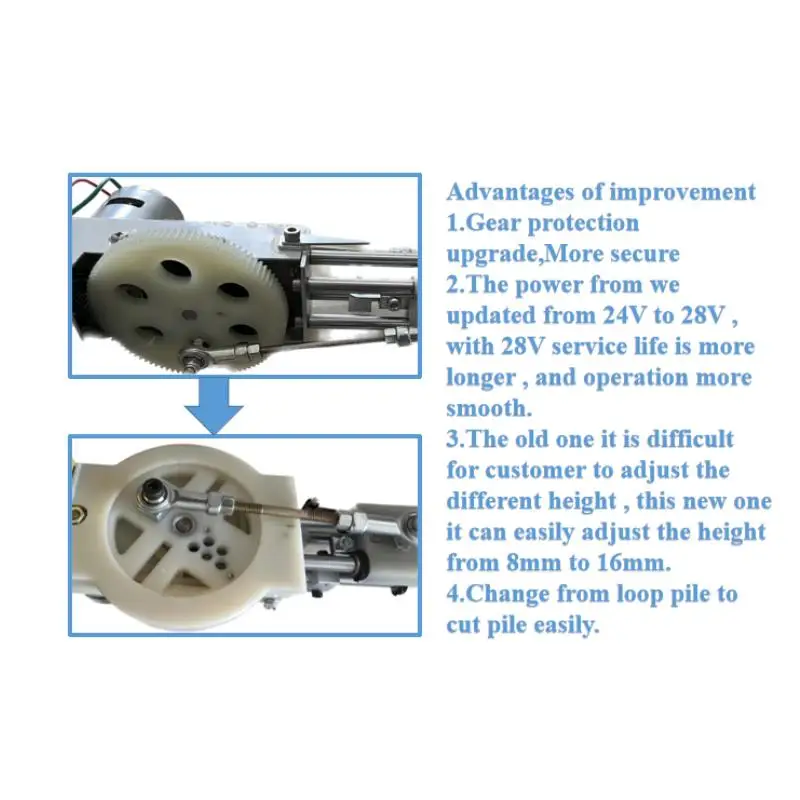 Advantages of improvement
1.Gear protection upgrade,More secure
2.The power from we updated from 24V to 28V , with 28V service life is more longer , and operation more smooth.
3.The old one it is difficult for customer to adjust the different height , this new one it can easily adjust the height from 8mm to 16mm.
4.Change from loop pile to cut pile easily.