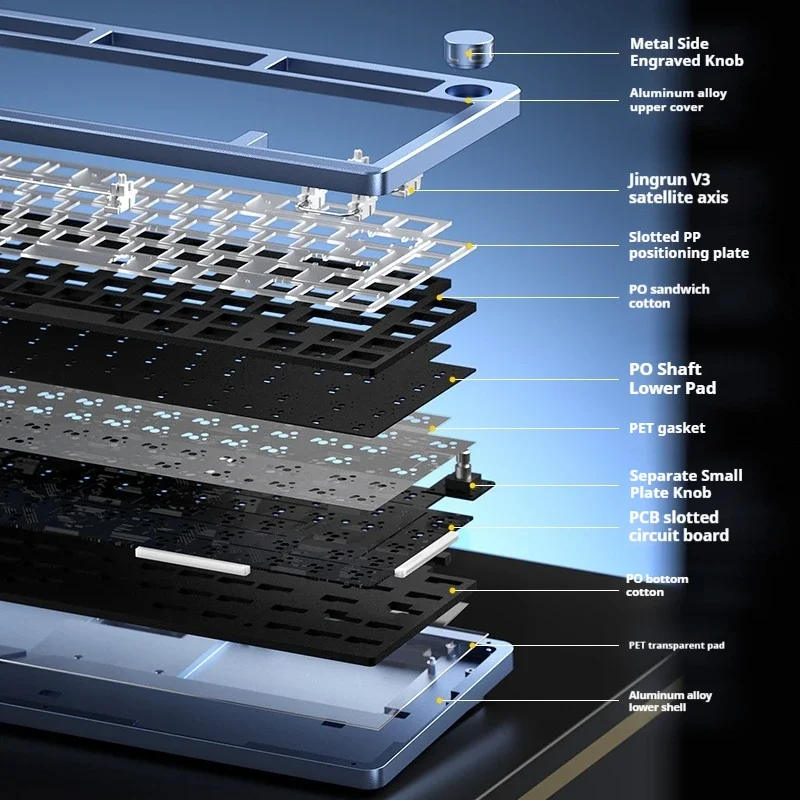 Metal Side
Engraved Knob

Aluminum alloy
upper cover

Jingrun V3
satellite axis

Slotted PP
positioning plate

PO sandwich
cotton

PO Shaft
Lower Pad

PET gasket

Separate Small
Plate Knob

PCB slotted
circuit board

PO bottom
cotton

PET transparent pad

Aluminum alloy
lower shell