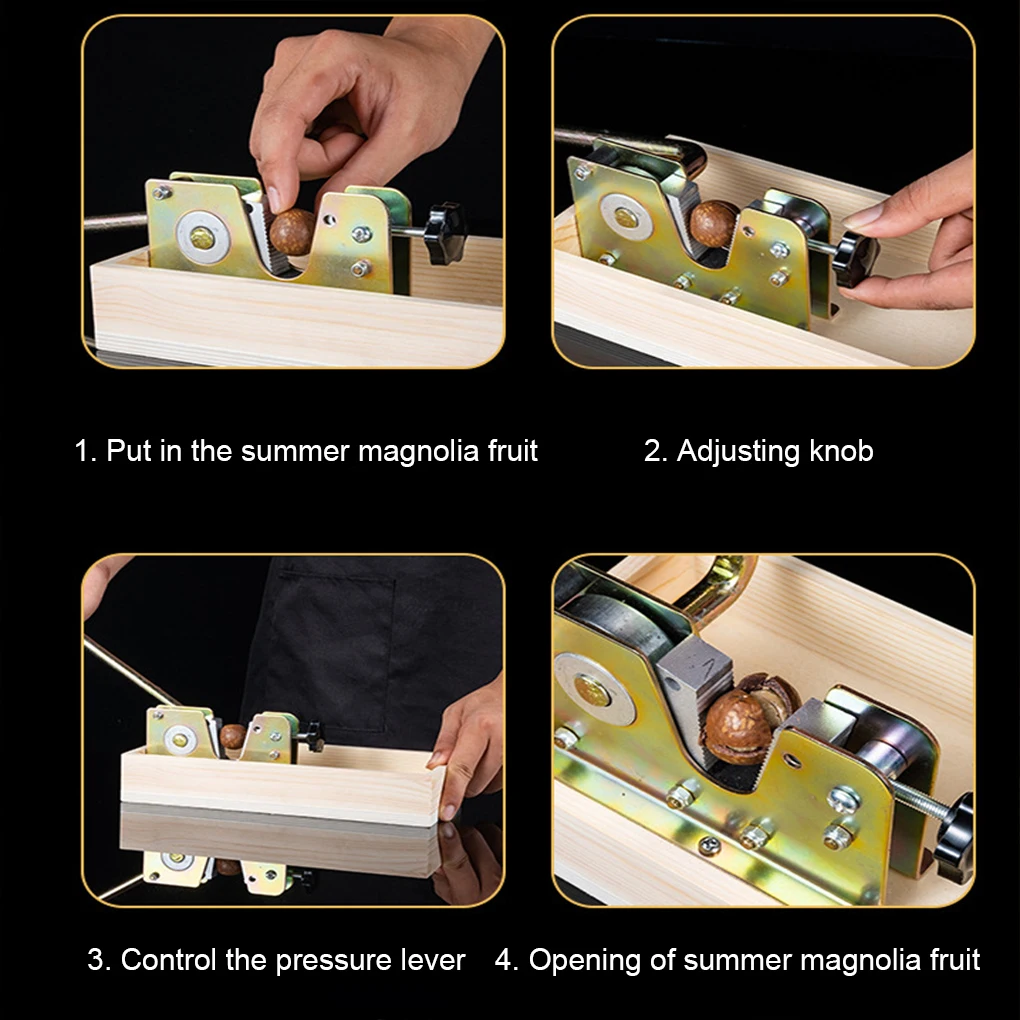 1. Put in the summer magnolia fruit

2. Adjusting knob

3. Control the pressure lever

4. Opening of summer magnolia fruit