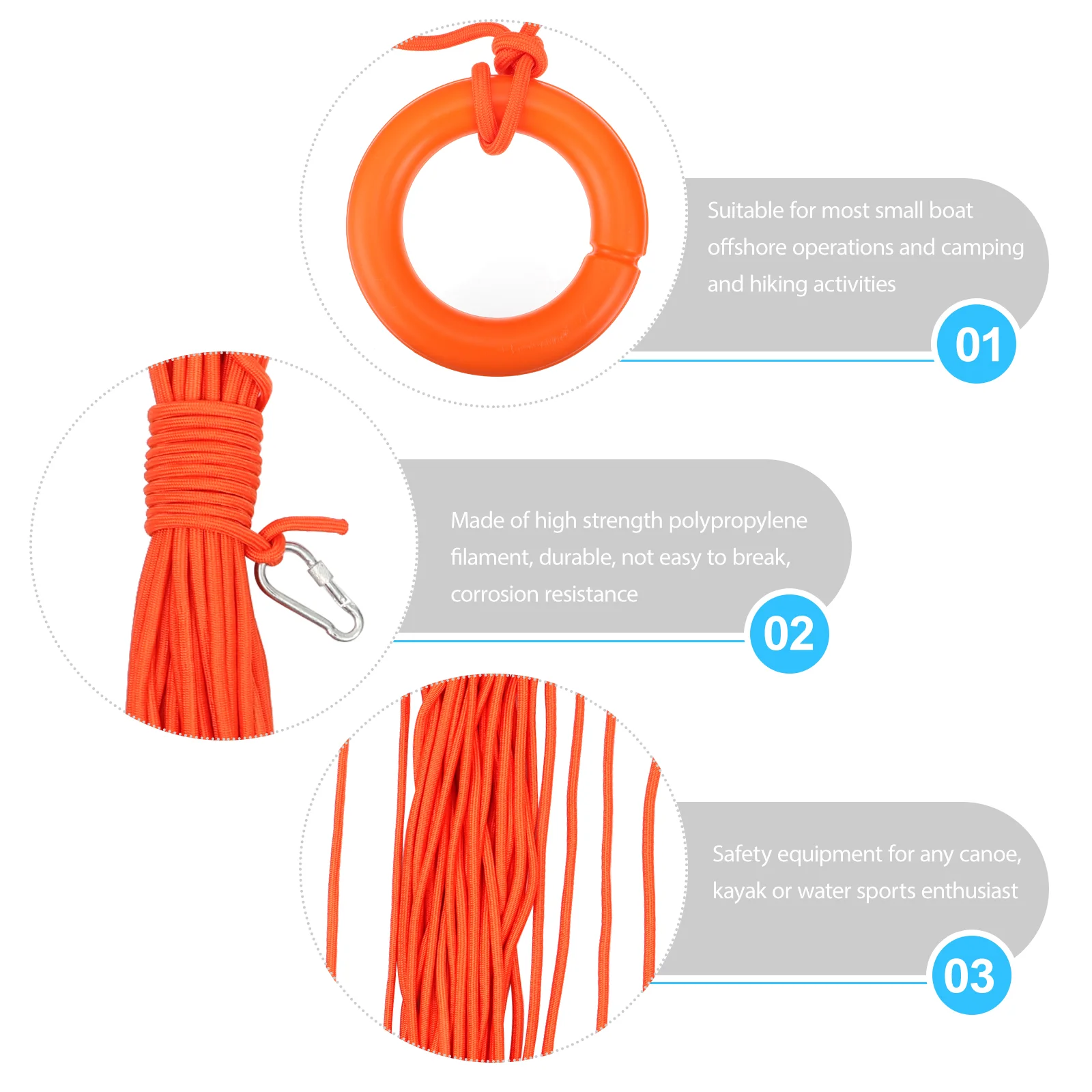 Suitable for most small boat offshore operations and camping and hiking activities

01

Made of high strength polypropylene filament, durable, not easy to break, corrosion resistance

02

Safety equipment for any canoe, kayak or water sports enthusiast

03