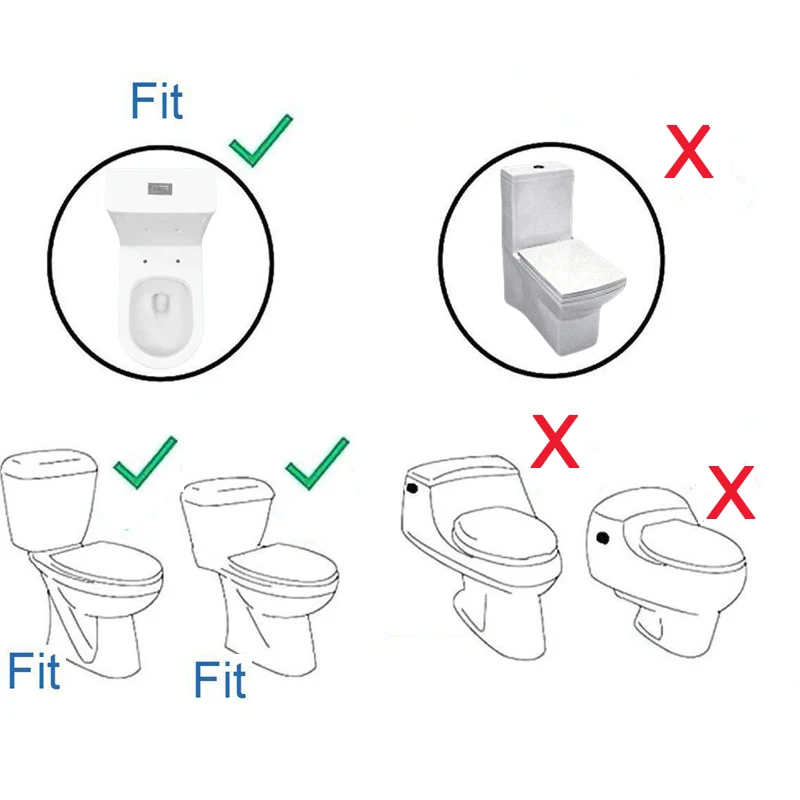 Fit

X

X

X

Fit

Fit