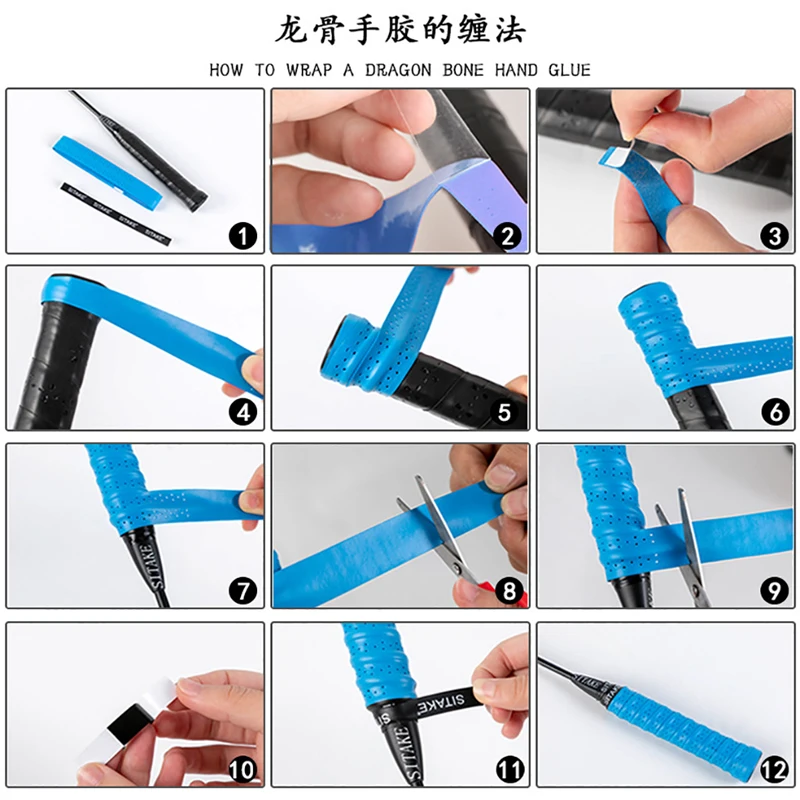 龙骨手胶的缠法

HOW TO WRAP A DRAGON BONE HAND GLUE

SITAKE SITAKE SITAKE

1

2

3

4

5

6

SITAKE

7

8

9

10

SITAKE

SITAKE

11

SITAKE

12