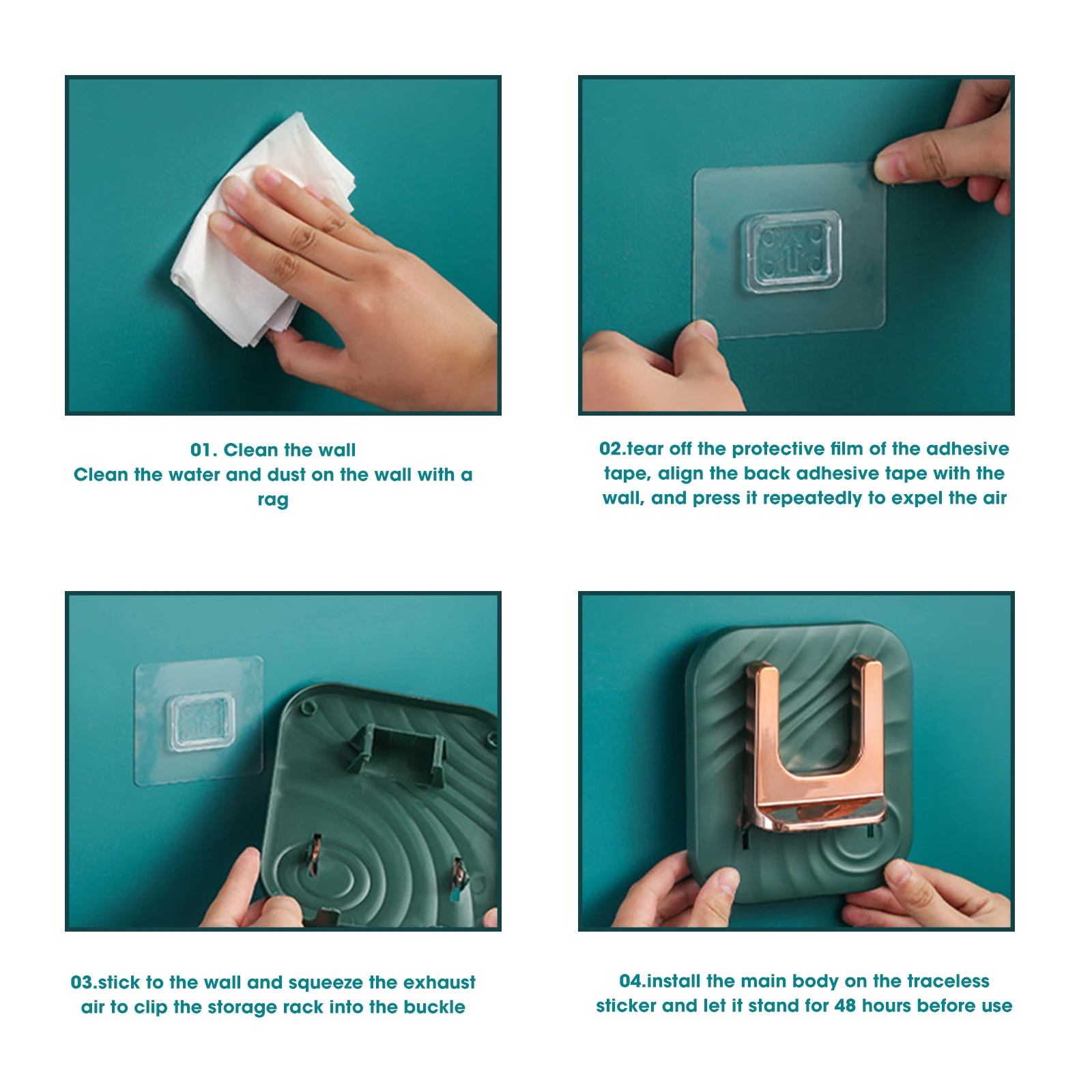 01. Clean the wall
Clean the water and dust on the wall with a rag

02.tear off the protective film of the adhesive tape, align the back adhesive tape with the wall, and press it repeatedly to expel the air

03.stick to the wall and squeeze the exhaust air to clip the storage rack into the buckle

04.install the main body on the traceless sticker and let it stand for 48 hours before use