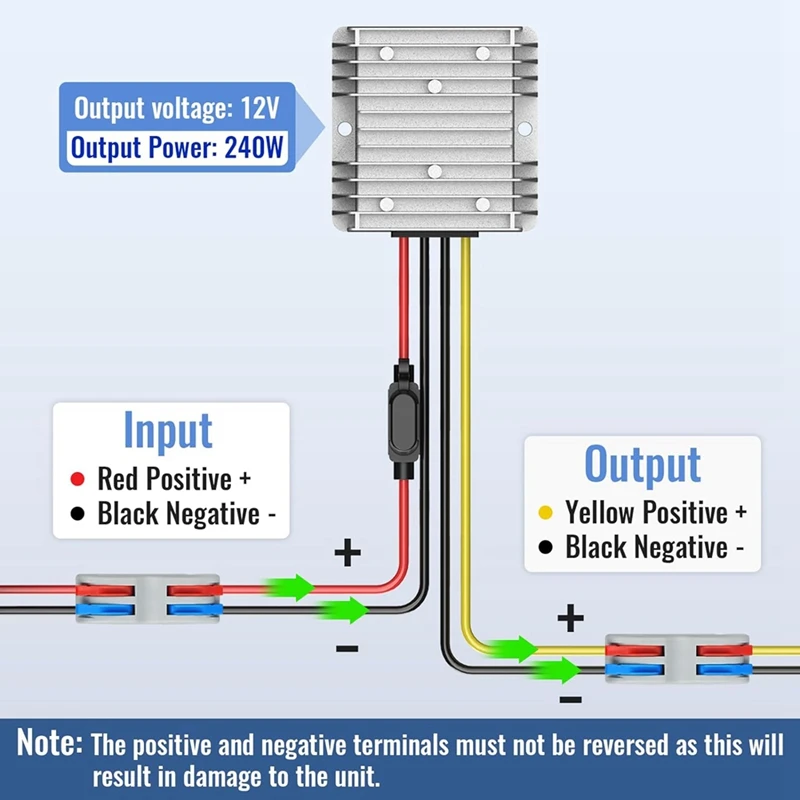 Output voltage: 12V
Output Power: 240W

Input
Red Positive +
Black Negative -

+
-

Output
Yellow Positive +
Black Negative -

+
-

Note: The positive and negative terminals must not be reversed as this will result in damage to the unit.