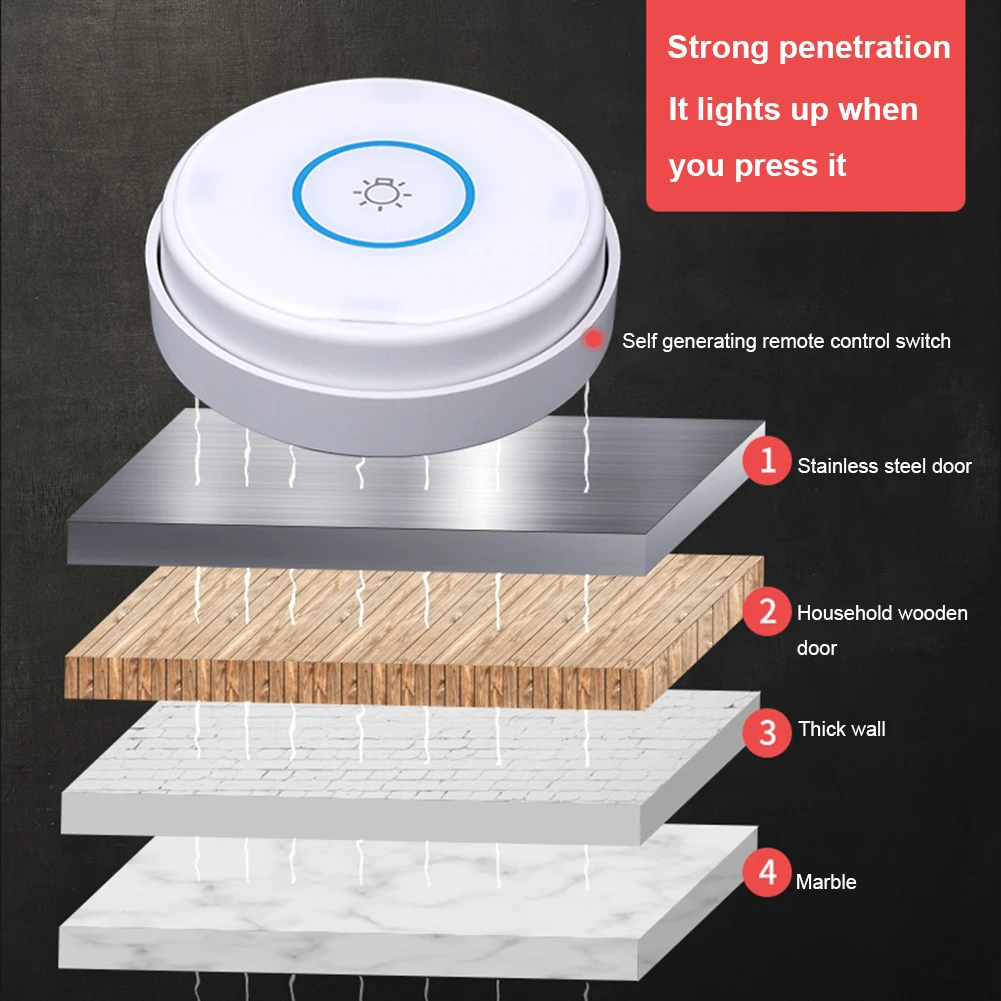 Strong penetration
It lights up when you press it

Self generating remote control switch

1 Stainless steel door

2 Household wooden door

3 Thick wall

4 Marble