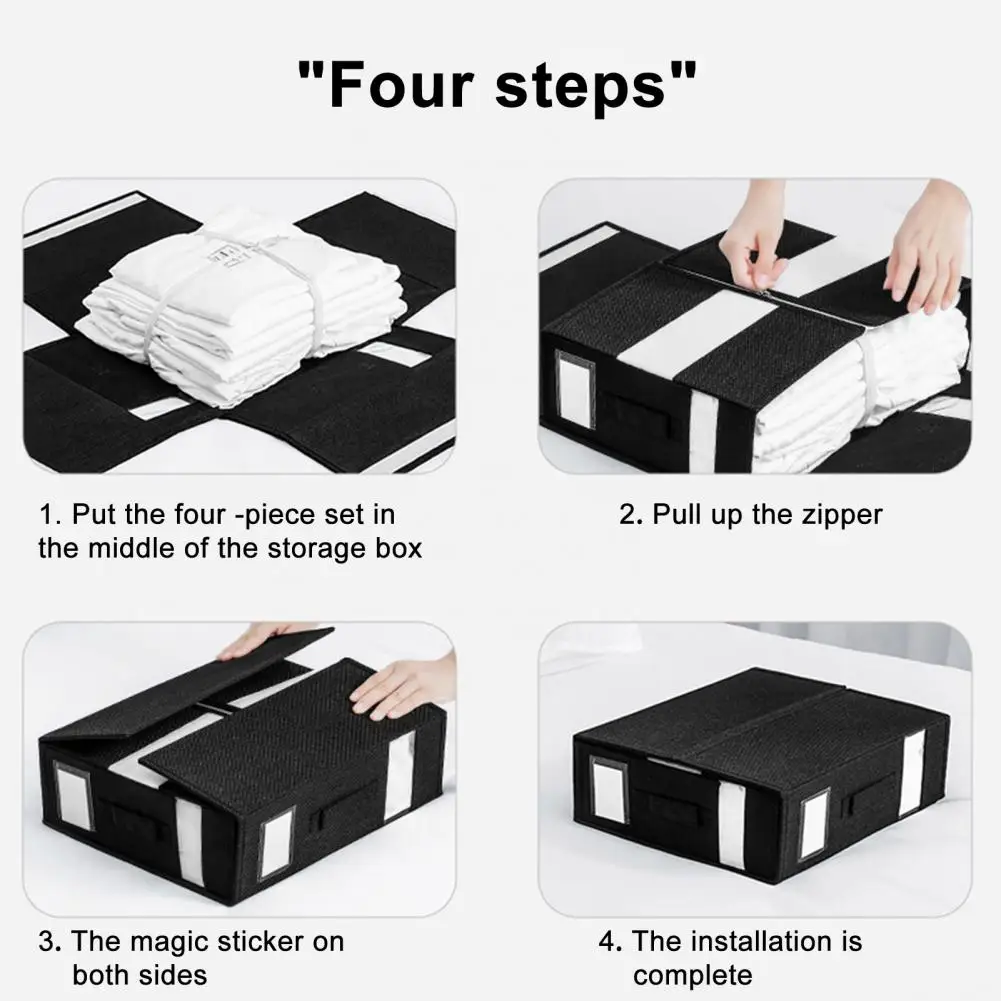 "Four steps"

1. Put the four -piece set in the middle of the storage box

2. Pull up the zipper

3. The magic sticker on both sides

4. The installation is complete